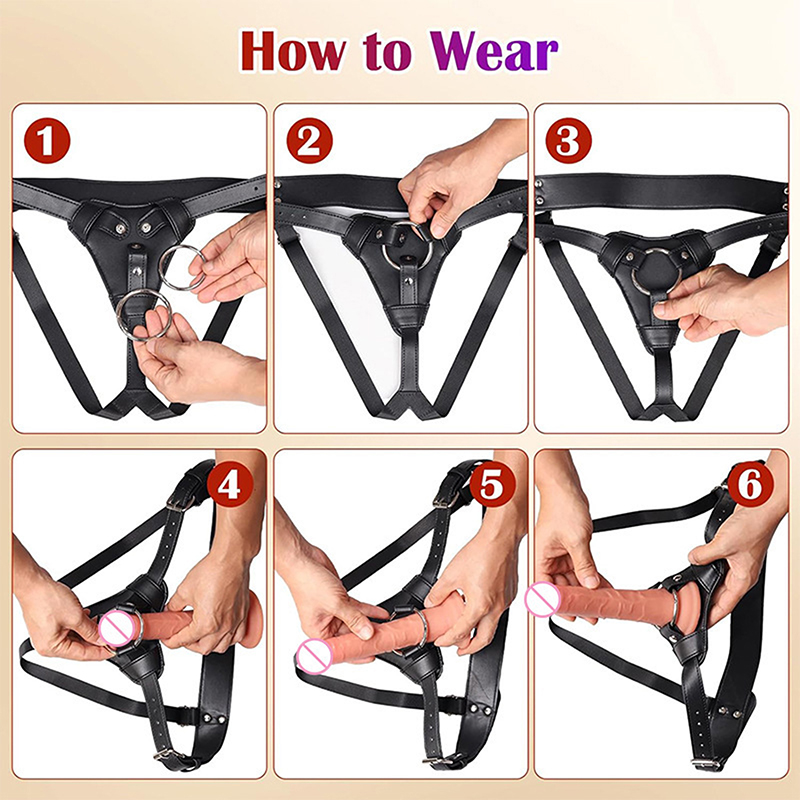 How to Wear

1

2

3

4

5

6