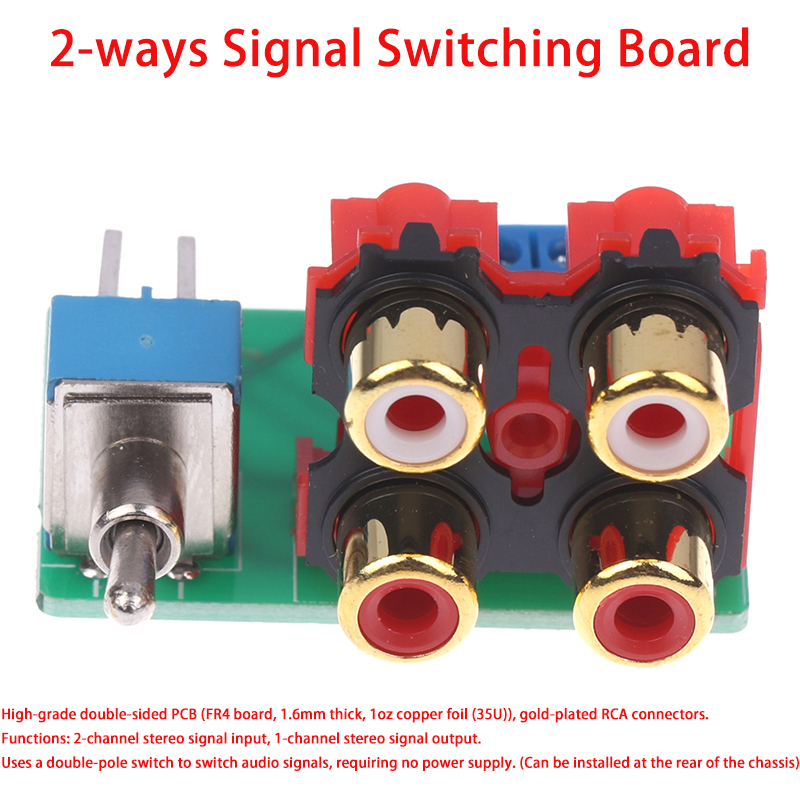 2-ways Signal Switching Board

High-grade double-sided PCB (FR4 board, 1.6mm thick, 1oz copper foil (35U)), gold-plated RCA connectors.
Functions: 2-channel stereo signal input, 1-channel stereo signal output.
Uses a double-pole switch to switch audio signals, requiring no power supply. (Can be installed at the rear of the chassis)