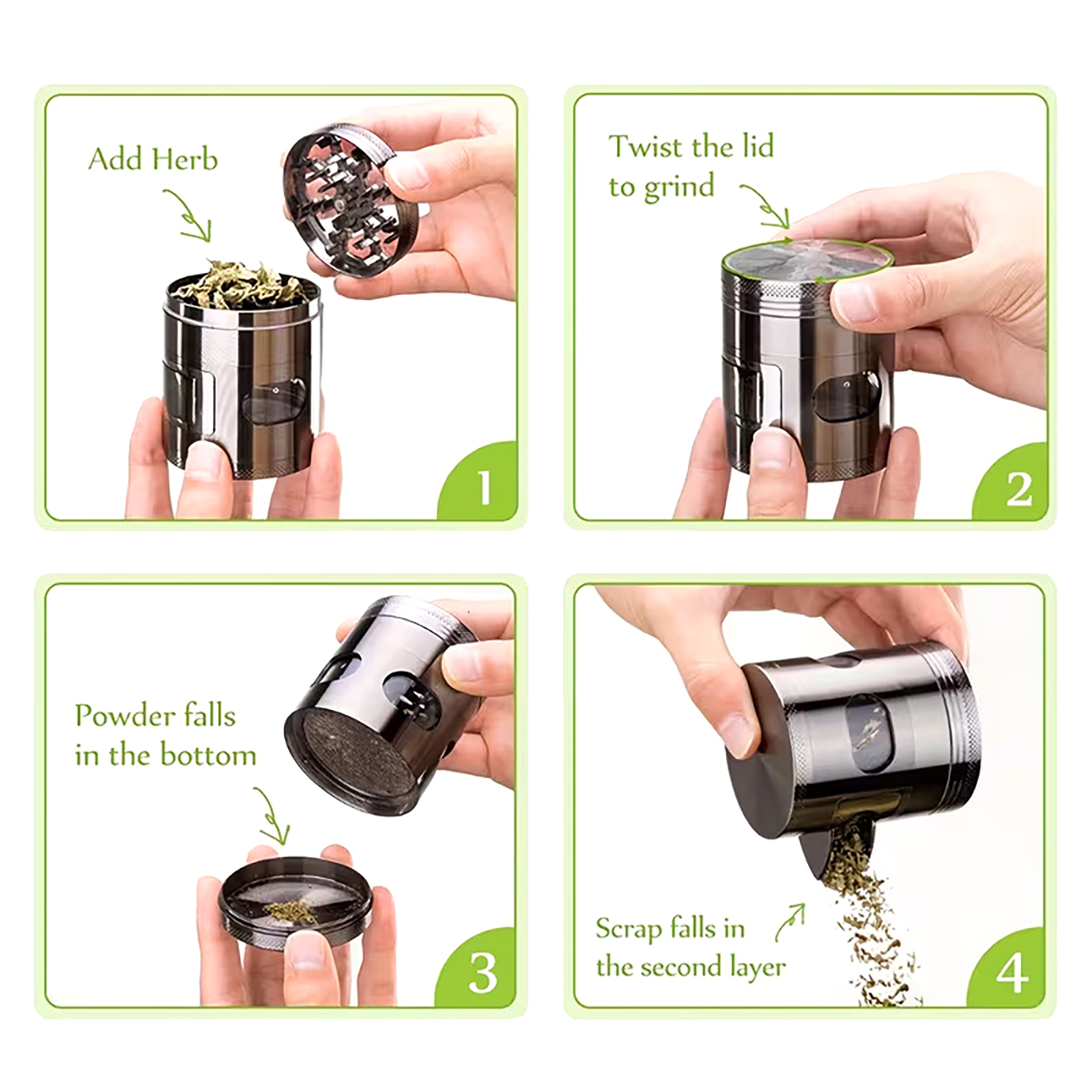 Add Herb

1

Twist the lid to grind

2

Powder falls in the bottom

3

Scrap falls in the second layer

4