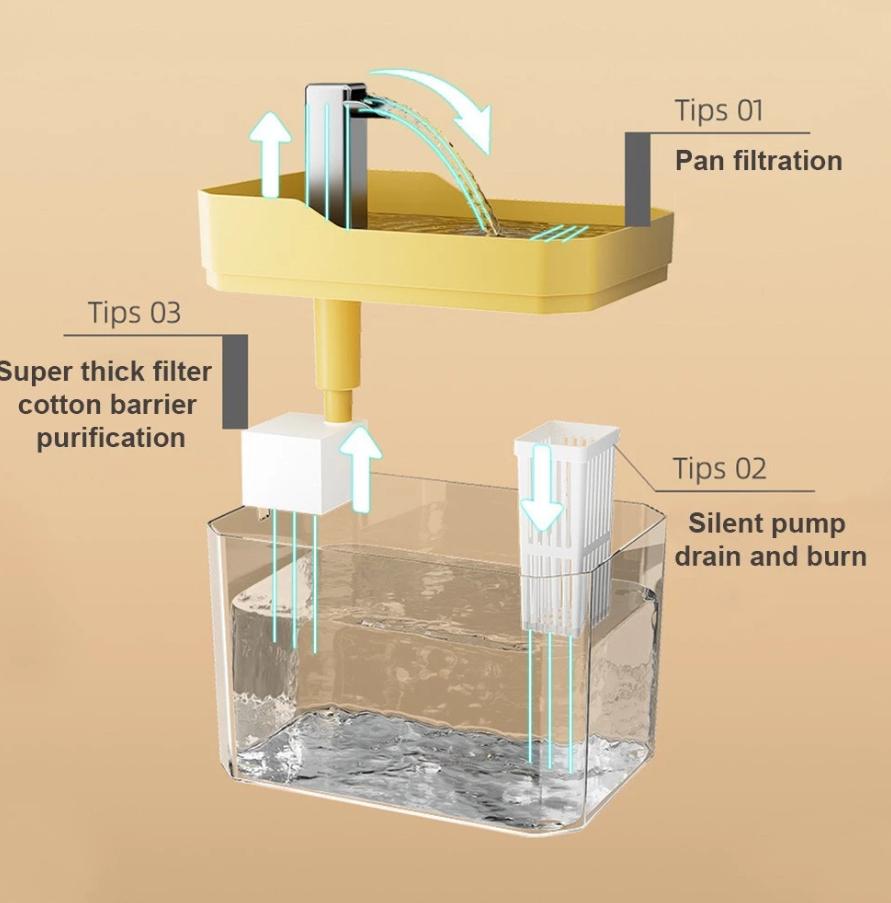 Tips 01

Pan filtration

Tips 03

Super thick filter cotton barrier purification

Tips 02

Silent pump drain and burn