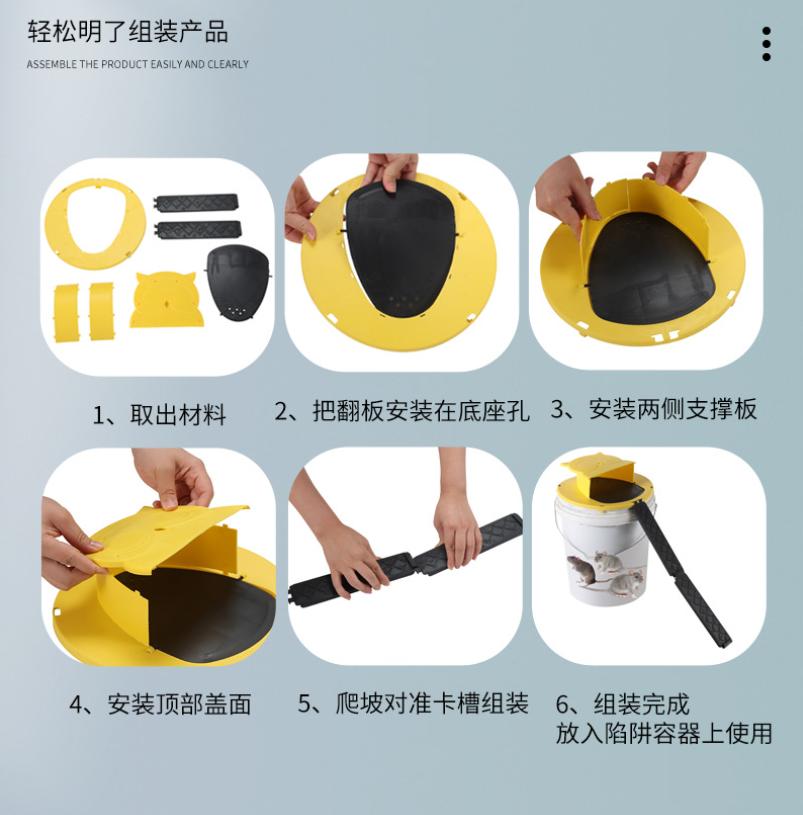 轻松明了组装产品

ASSEMBLE THE PRODUCT EASILY AND CLEARLY

1、取出材料

2、把翻板安装在底座孔

3、安装两侧支撑板

4、安装顶部盖面

5、爬坡对准卡槽组装

6、组装完成
放入陷阱容器上使用