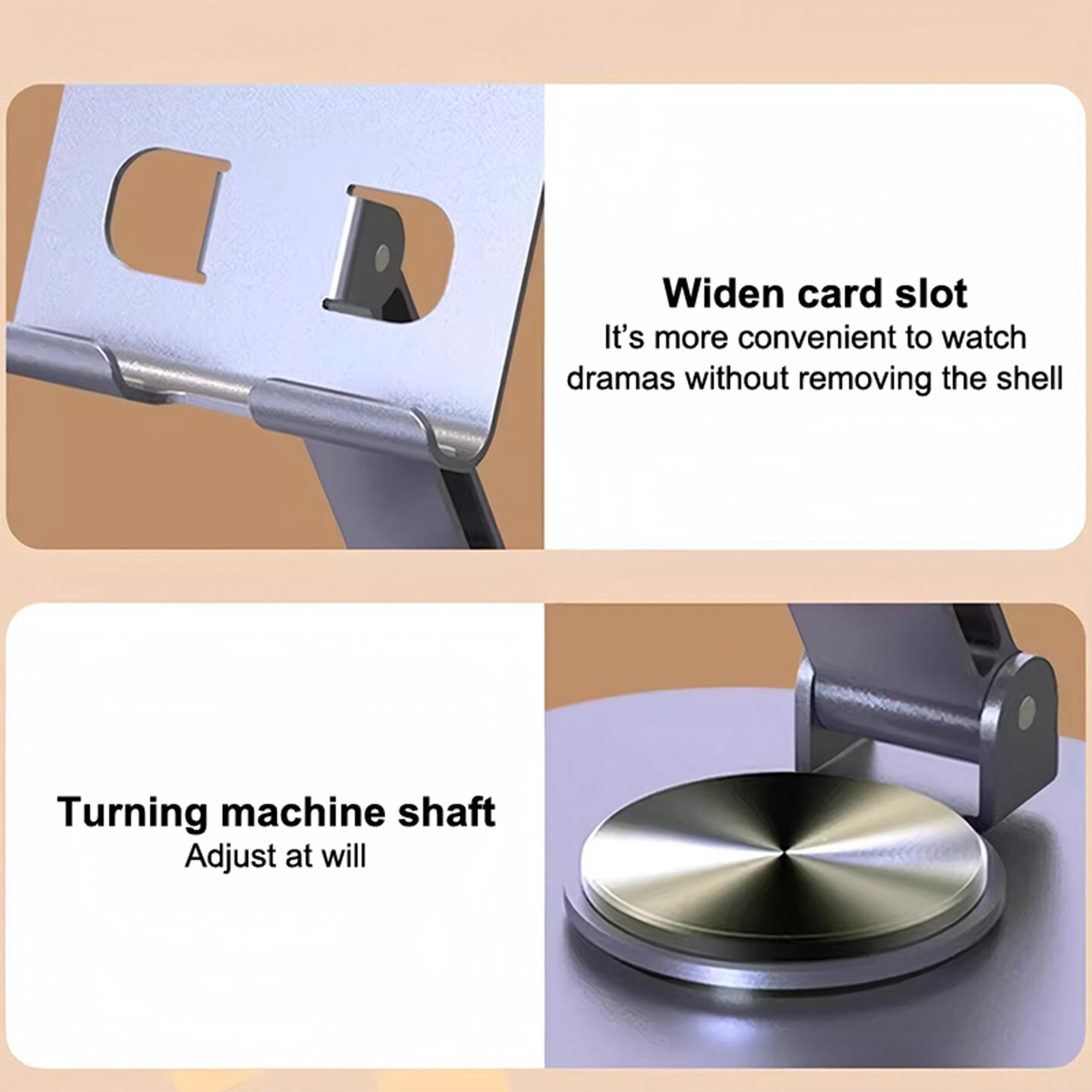 Widen card slot
It's more convenient to watch dramas without removing the shell

Turning machine shaft
Adjust at will