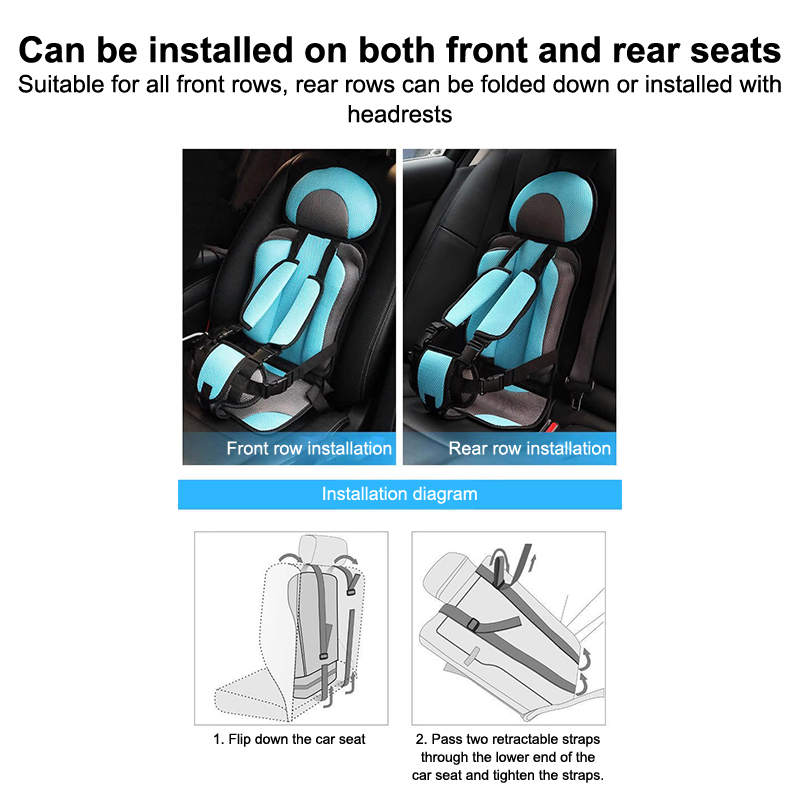 Can be installed on both front and rear seats

Suitable for all front rows, rear rows can be folded down or installed with headrests

Front row installation

Rear row installation

Installation diagram

1. Flip down the car seat

2. Pass two retractable straps through the lower end of the car seat and tighten the straps.