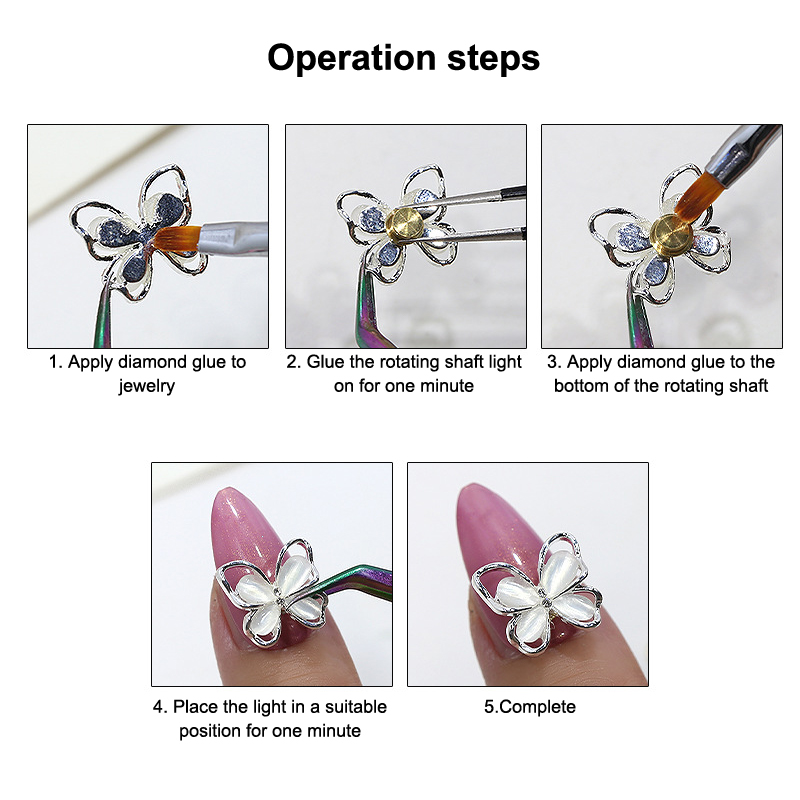 Operation steps

1. Apply diamond glue to jewelry

2. Glue the rotating shaft light on for one minute

3. Apply diamond glue to the bottom of the rotating shaft

4. Place the light in a suitable position for one minute

5.Complete