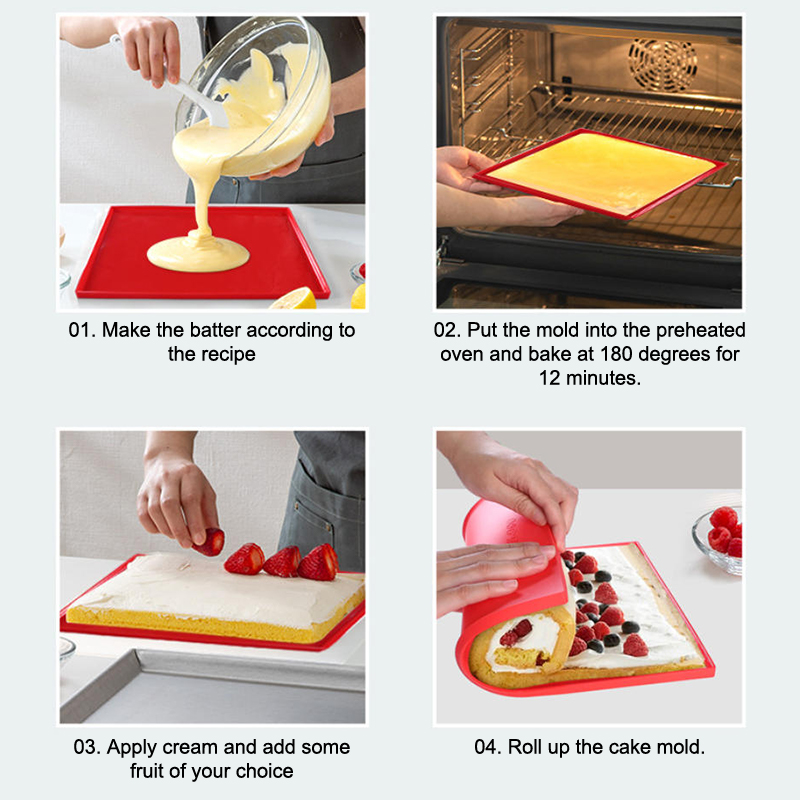 01. Make the batter according to the recipe

02. Put the mold into the preheated oven and bake at 180 degrees for 12 minutes.

03. Apply cream and add some fruit of your choice

04. Roll up the cake mold.