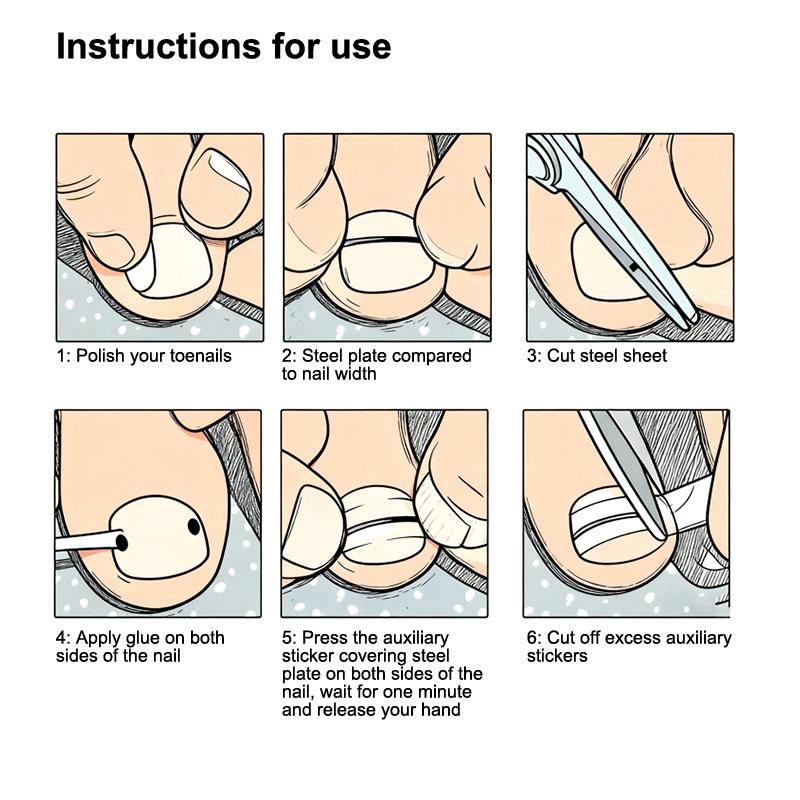 Instructions for use

1: Polish your toenails

2: Steel plate compared to nail width

3: Cut steel sheet

4: Apply glue on both sides of the nail

5: Press the auxiliary sticker covering steel plate on both sides of the nail, wait for one minute and release your hand

6: Cut off excess auxiliary stickers