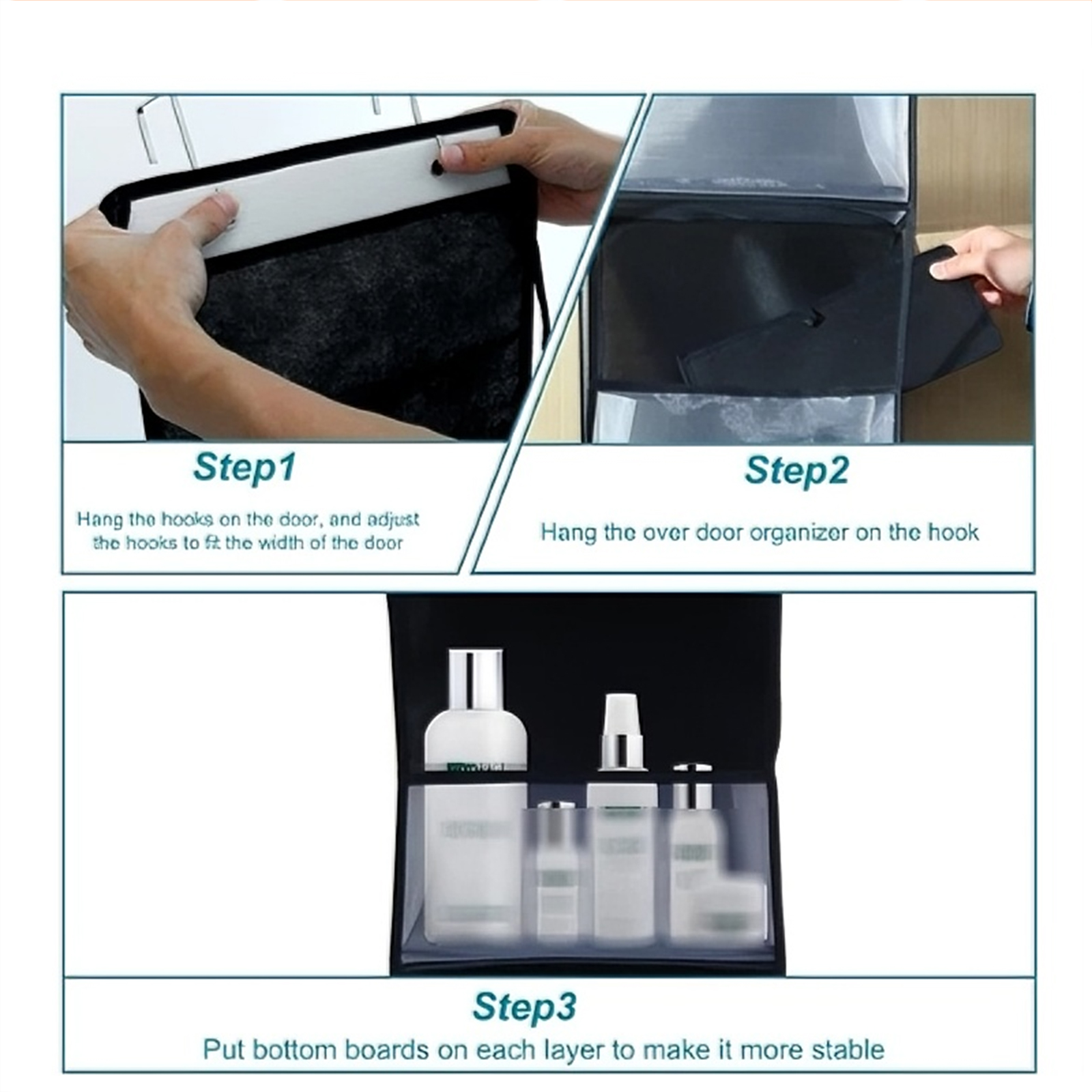 Step1

Hang the hooks on the door, and adjust the hooks to fit the width of the door

Step2

Hang the over door organizer on the hook

Step3

Put bottom boards on each layer to make it more stable