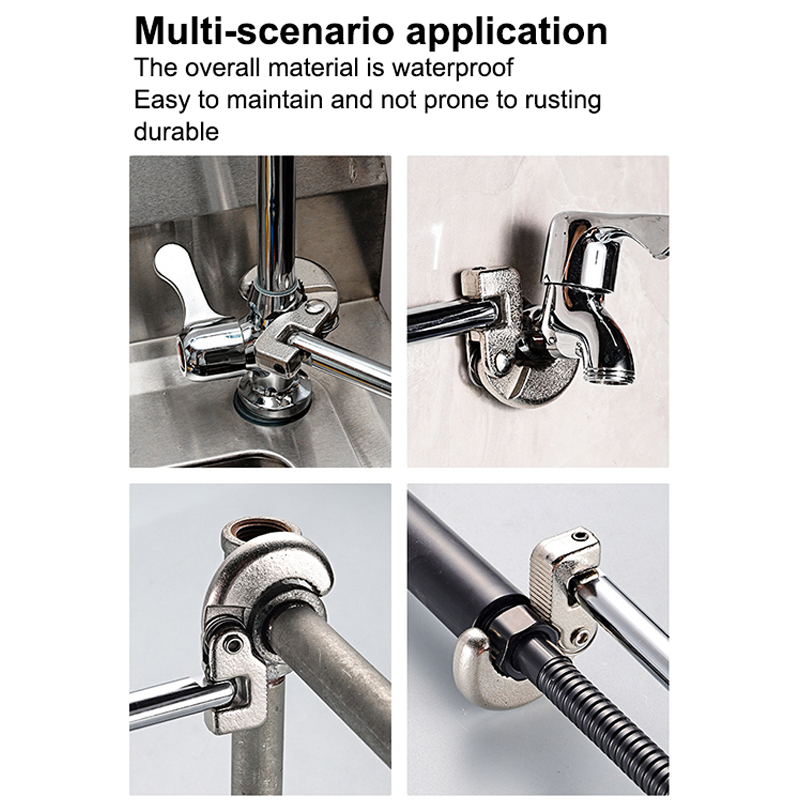 Multi-scenario application
The overall material is waterproof
Easy to maintain and not prone to rusting
durable