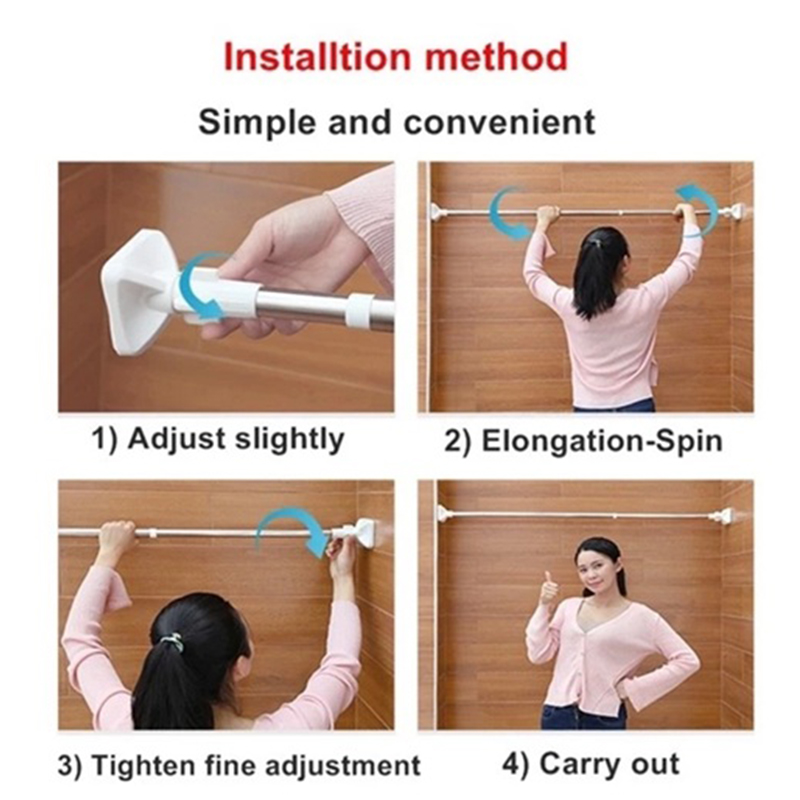 Installtion method

Simple and convenient

1) Adjust slightly

2) Elongation-Spin

3) Tighten fine adjustment

4) Carry out