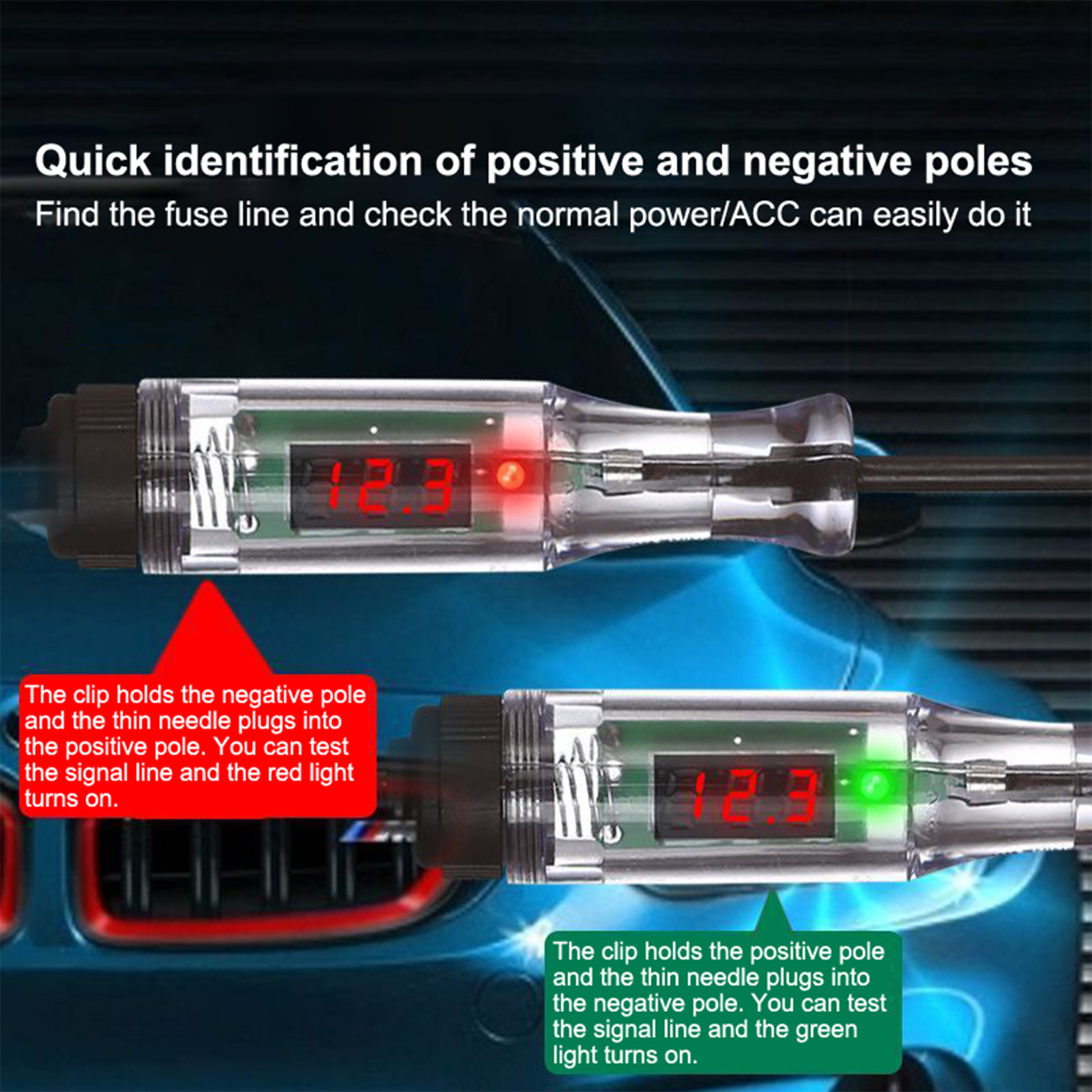 Quick identification of positive and negative poles
Find the fuse line and check the normal power/ACC can easily do it

12.3

The clip holds the negative pole and the thin needle plugs into the positive pole. You can test the signal line and the red light turns on.

12.3

The clip holds the positive pole and the thin needle plugs into the negative pole. You can test the signal line and the green light turns on.