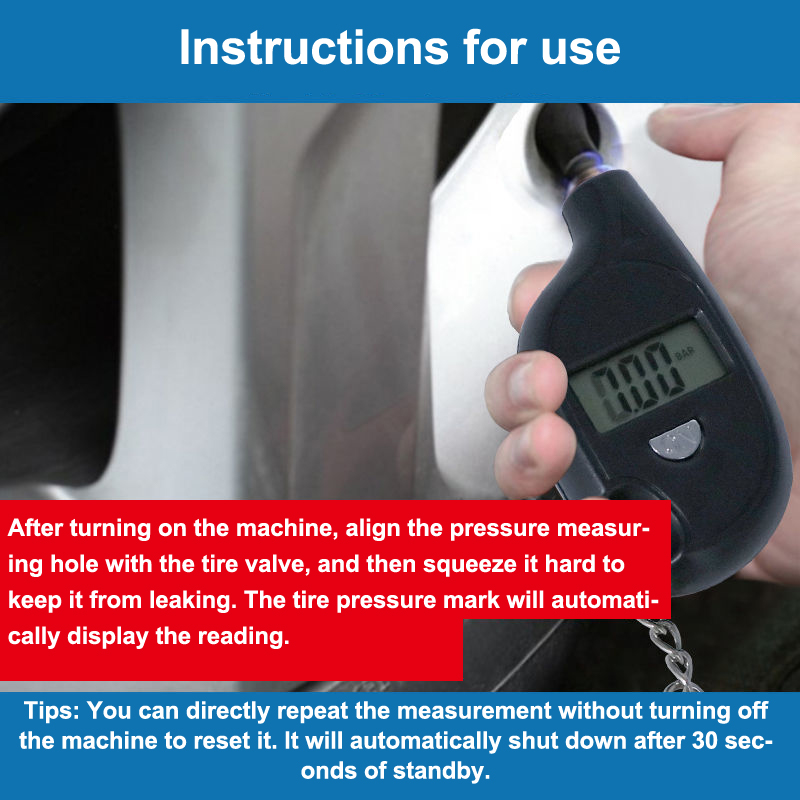 Instructions for use

0.00 BAR

After turning on the machine, align the pressure measuring hole with the tire valve, and then squeeze it hard to keep it from leaking. The tire pressure mark will automatically display the reading.

Tips: You can directly repeat the measurement without turning off the machine to reset it. It will automatically shut down after 30 seconds of standby.