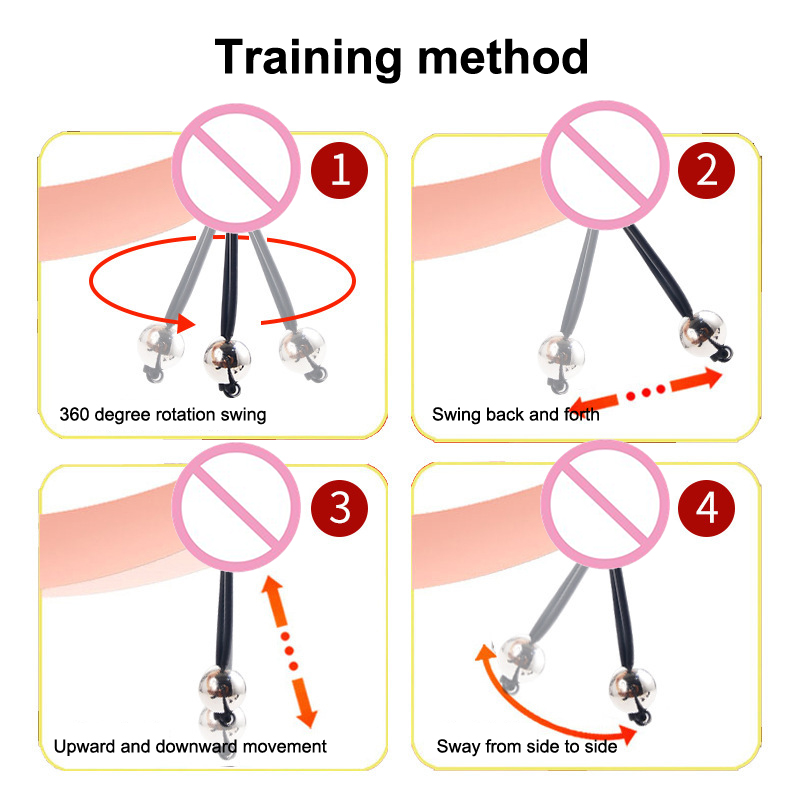 Training method

1

360 degree rotation swing

2

Swing back and forth

3

Upward and downward movement

4

Sway from side to side