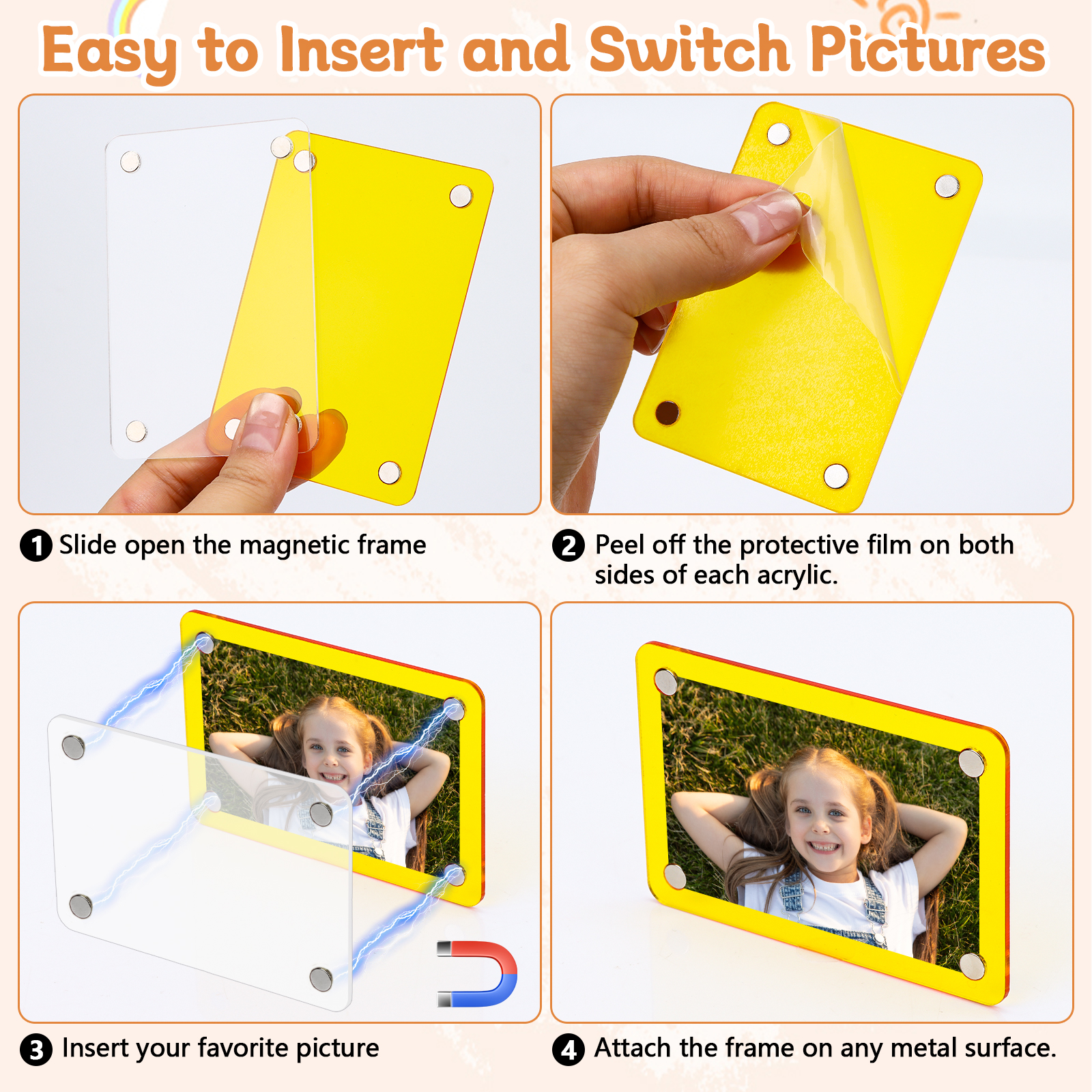 Easy to Insert and Switch Pictures

1 Slide open the magnetic frame

2 Peel off the protective film on both sides of each acrylic.

3 Insert your favorite picture

4 Attach the frame on any metal surface.