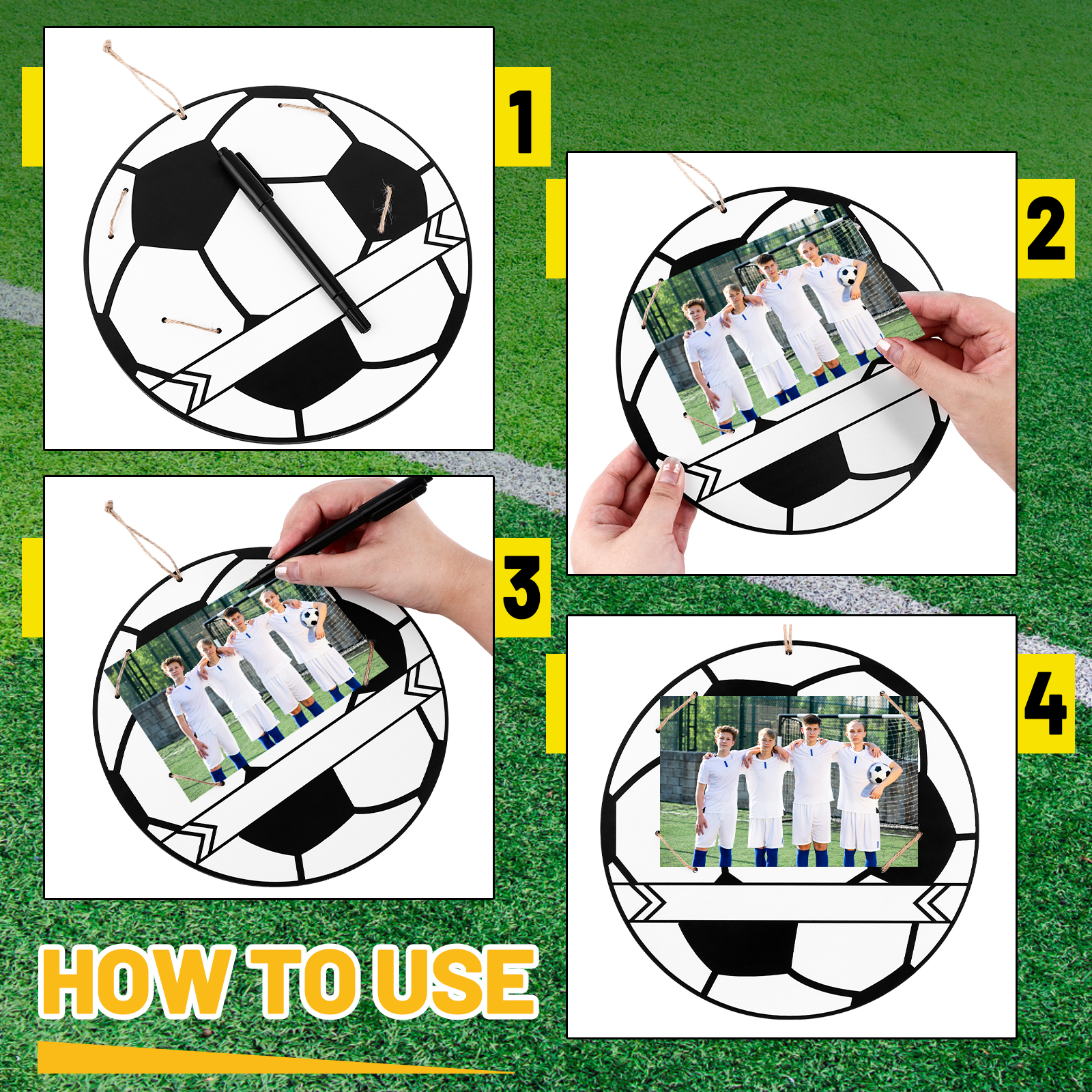 1

2

3

4

HOW TO USE