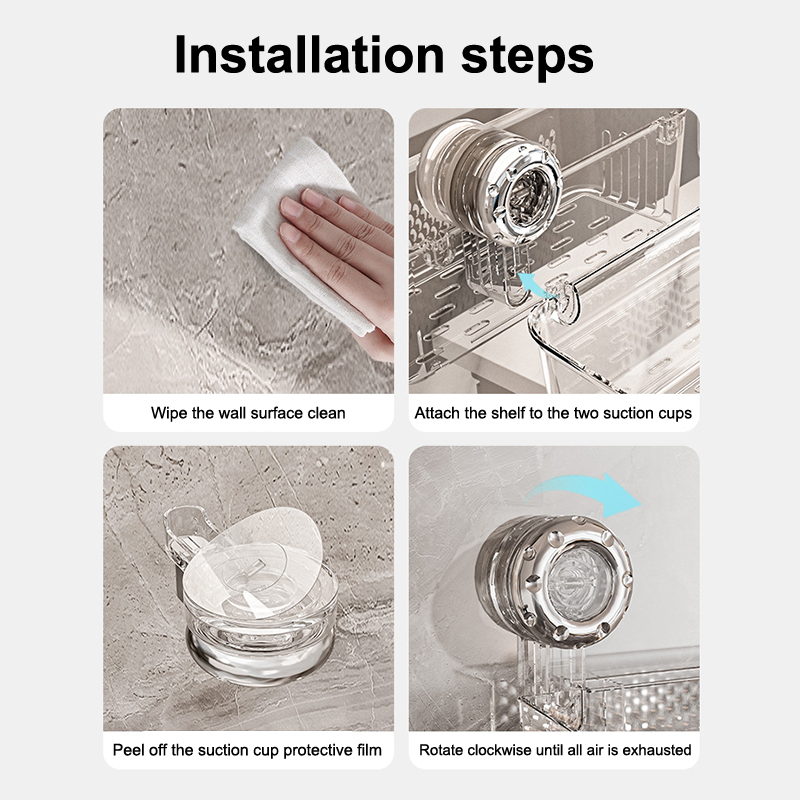 Installation steps

Wipe the wall surface clean

Attach the shelf to the two suction cups

Peel off the suction cup protective film

Rotate clockwise until all air is exhausted