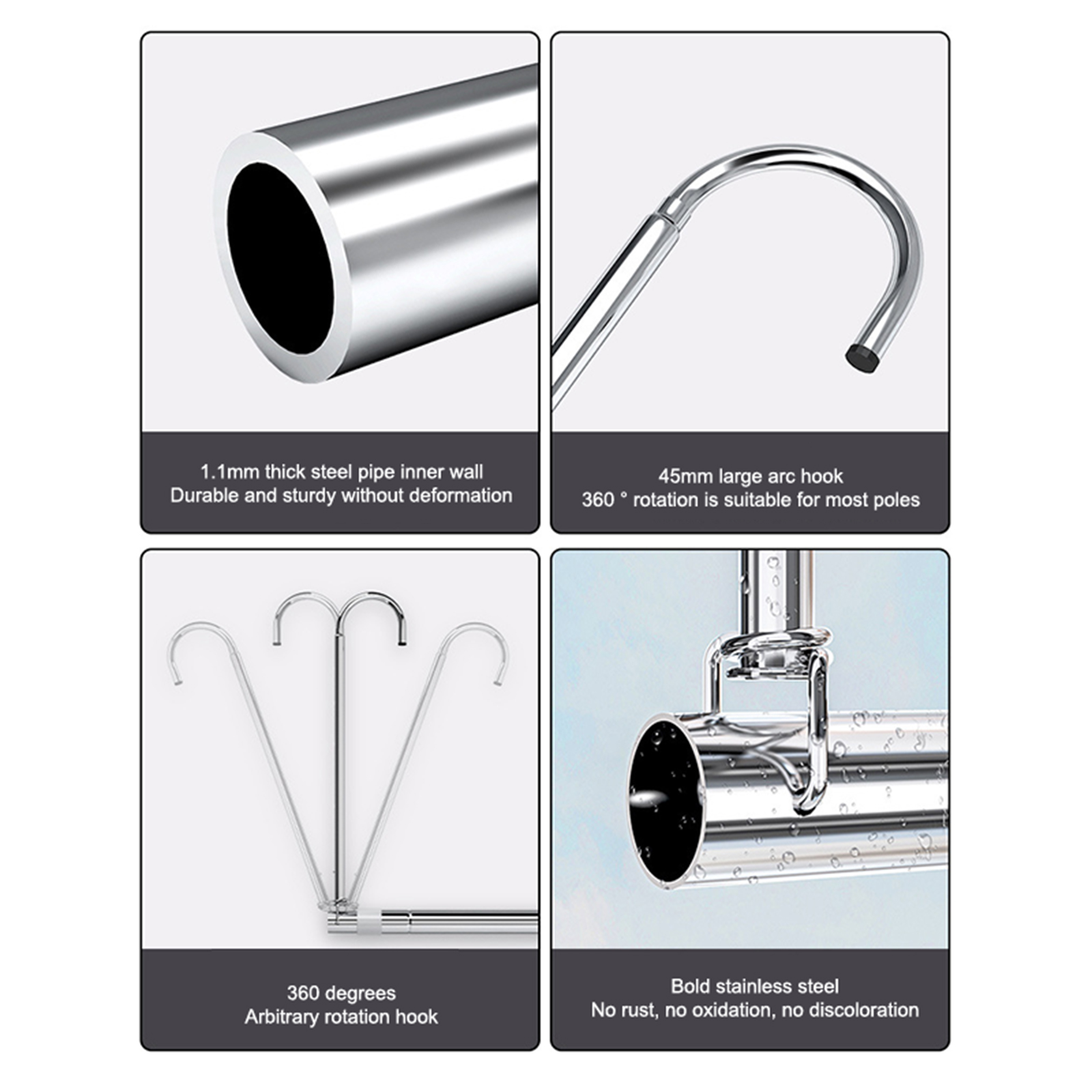 1.1mm thick steel pipe inner wall
Durable and sturdy without deformation

45mm large arc hook
360 ° rotation is suitable for most poles

360 degrees
Arbitrary rotation hook

Bold stainless steel
No rust, no oxidation, no discoloration