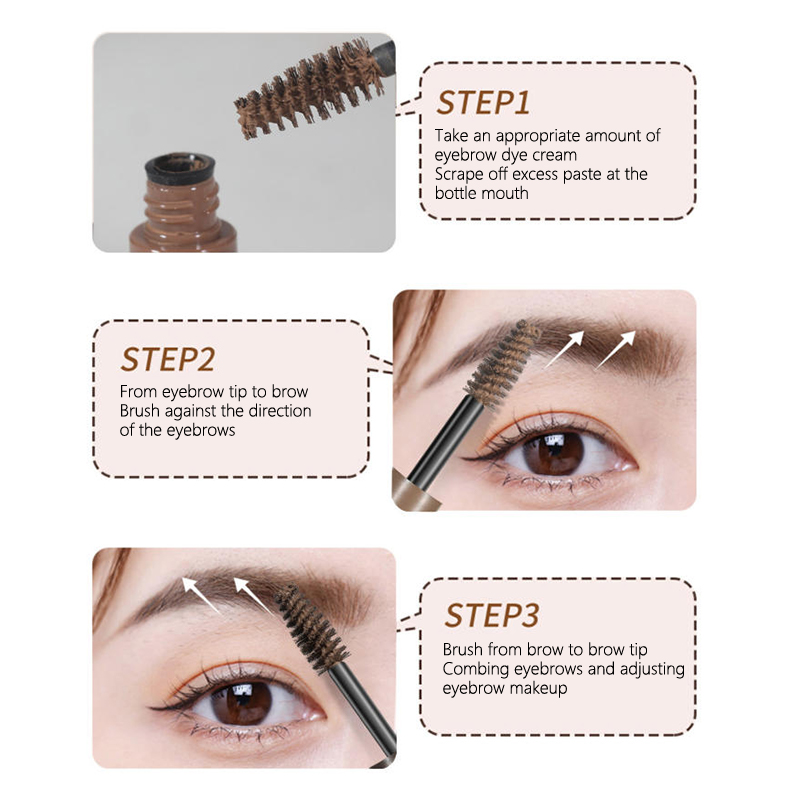 STEP1

Take an appropriate amount of eyebrow dye cream
Scrape off excess paste at the bottle mouth

STEP2

From eyebrow tip to brow
Brush against the direction of the eyebrows

STEP3

Brush from brow to brow tip
Combing eyebrows and adjusting eyebrow makeup