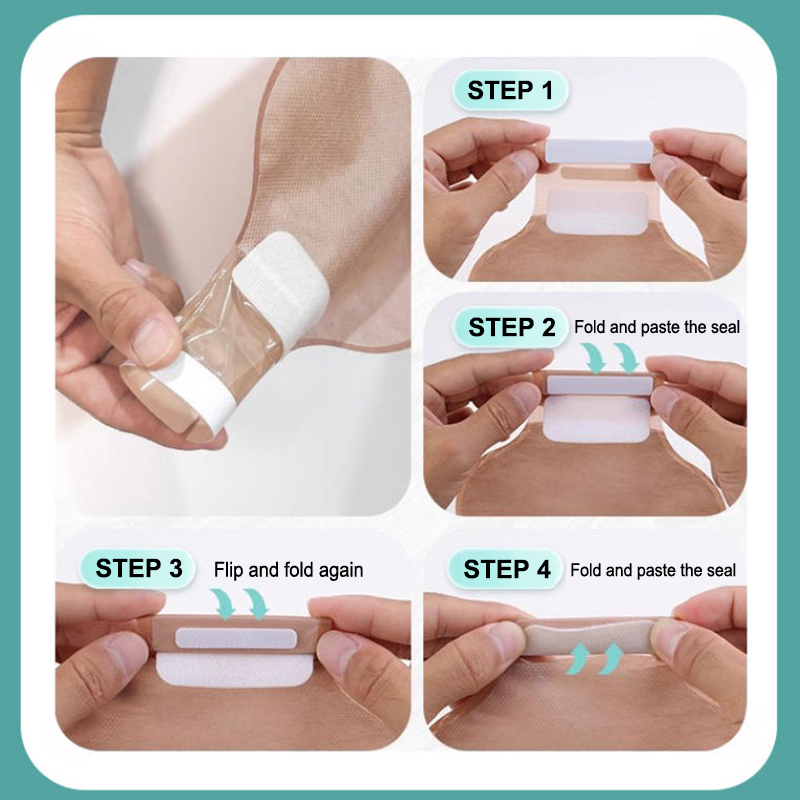 STEP 1

STEP 2 Fold and paste the seal

STEP 3 Flip and fold again

STEP 4 Fold and paste the seal