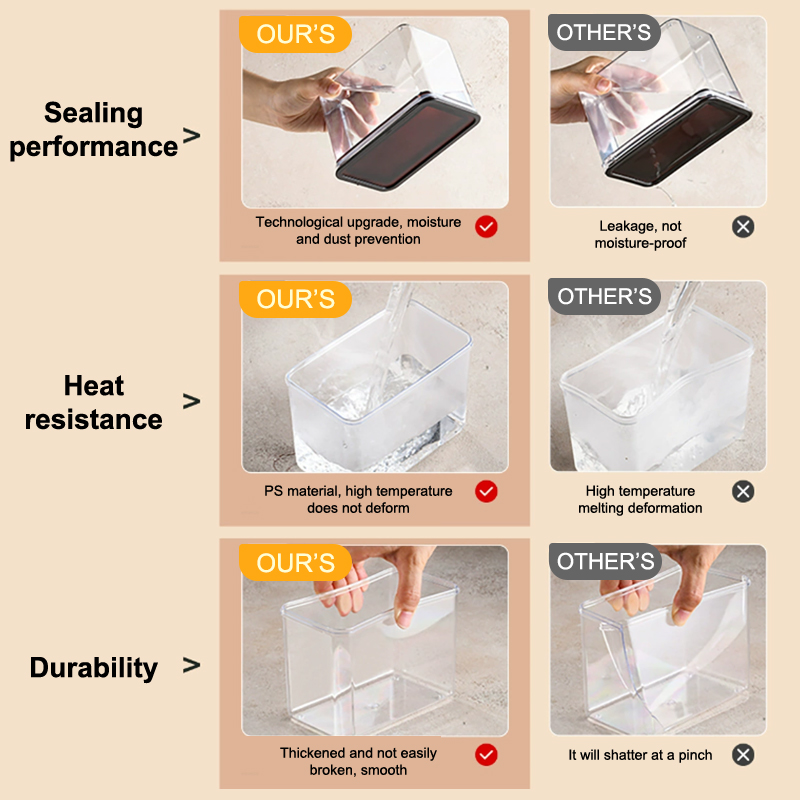 Sealing performance >

OUR'S

Technological upgrade, moisture and dust prevention

OTHER'S

Leakage, not moisture-proof

Heat resistance >

OUR'S

PS material, high temperature does not deform

OTHER'S

High temperature melting deformation

Durability >

OUR'S

Thickened and not easily broken, smooth

OTHER'S

It will shatter at a pinch