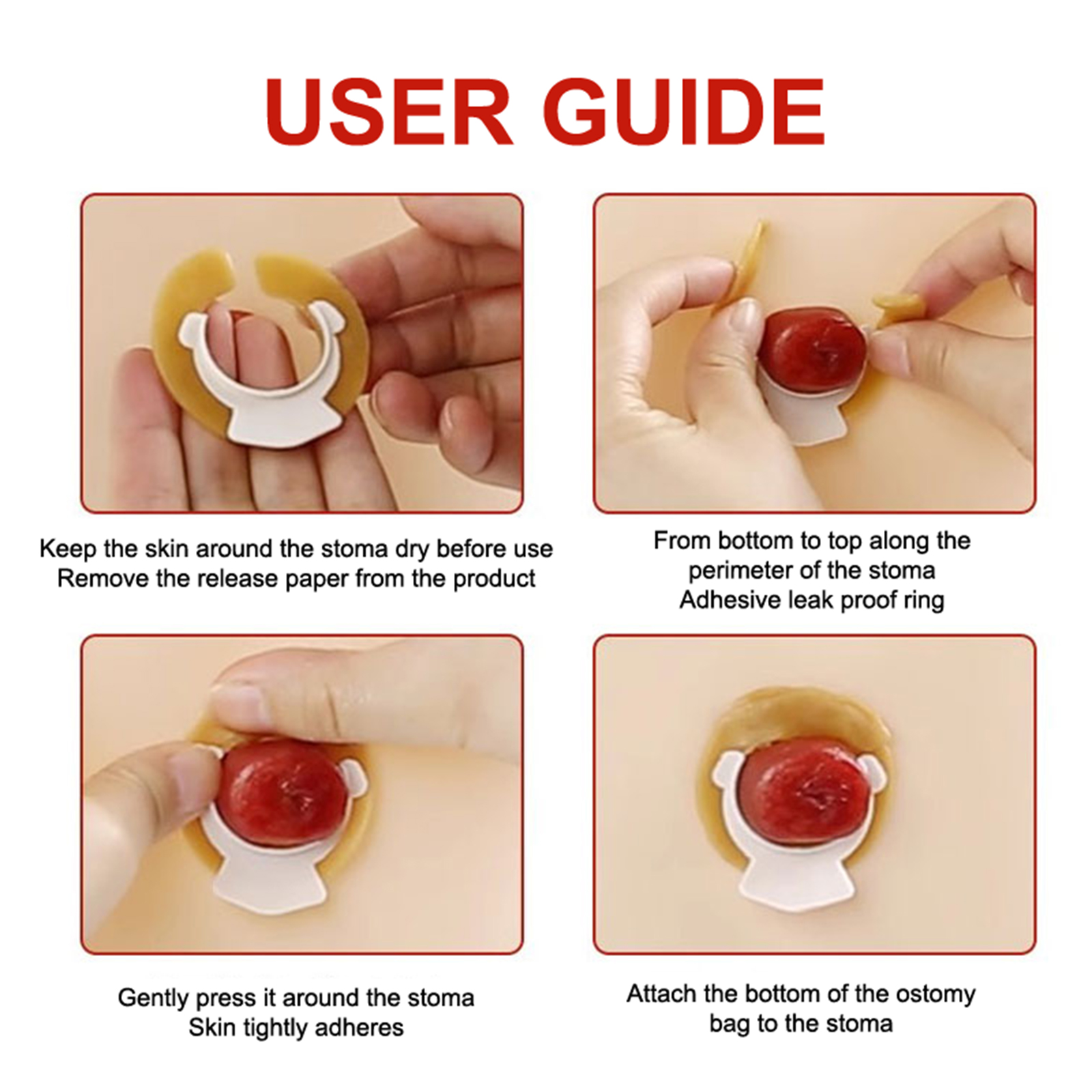 USER GUIDE

Keep the skin around the stoma dry before use
Remove the release paper from the product

From bottom to top along the perimeter of the stoma
Adhesive leak proof ring

Gently press it around the stoma
Skin tightly adheres

Attach the bottom of the ostomy bag to the stoma