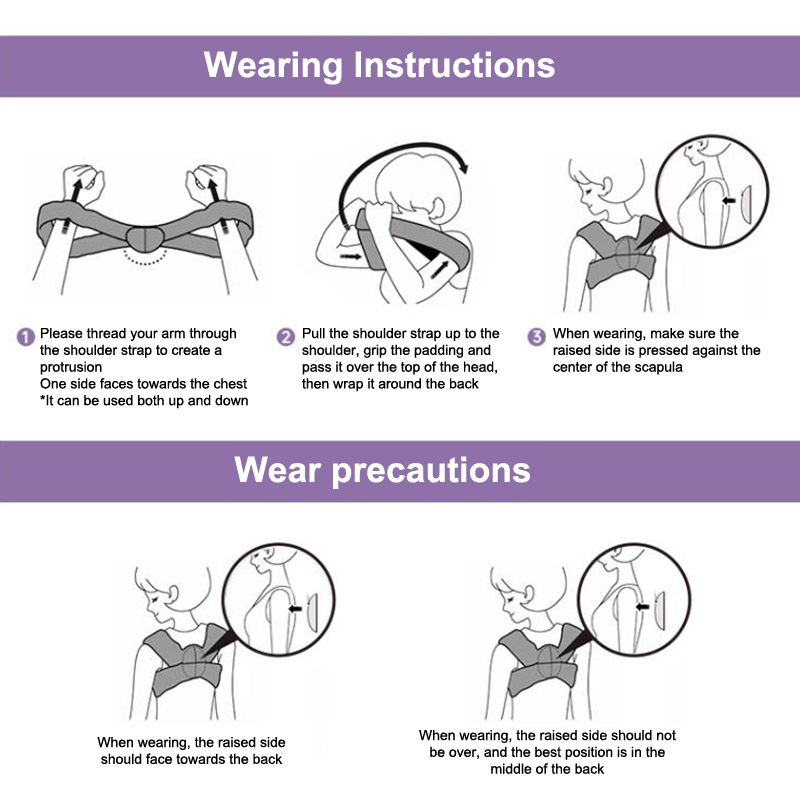 Wearing Instructions

1 Please thread your arm through the shoulder strap to create a protrusion
One side faces towards the chest
*It can be used both up and down

2 Pull the shoulder strap up to the shoulder, grip the padding and pass it over the top of the head, then wrap it around the back

3 When wearing, make sure the raised side is pressed against the center of the scapula

Wear precautions

When wearing, the raised side should face towards the back

When wearing, the raised side should not be over, and the best position is in the middle of the back