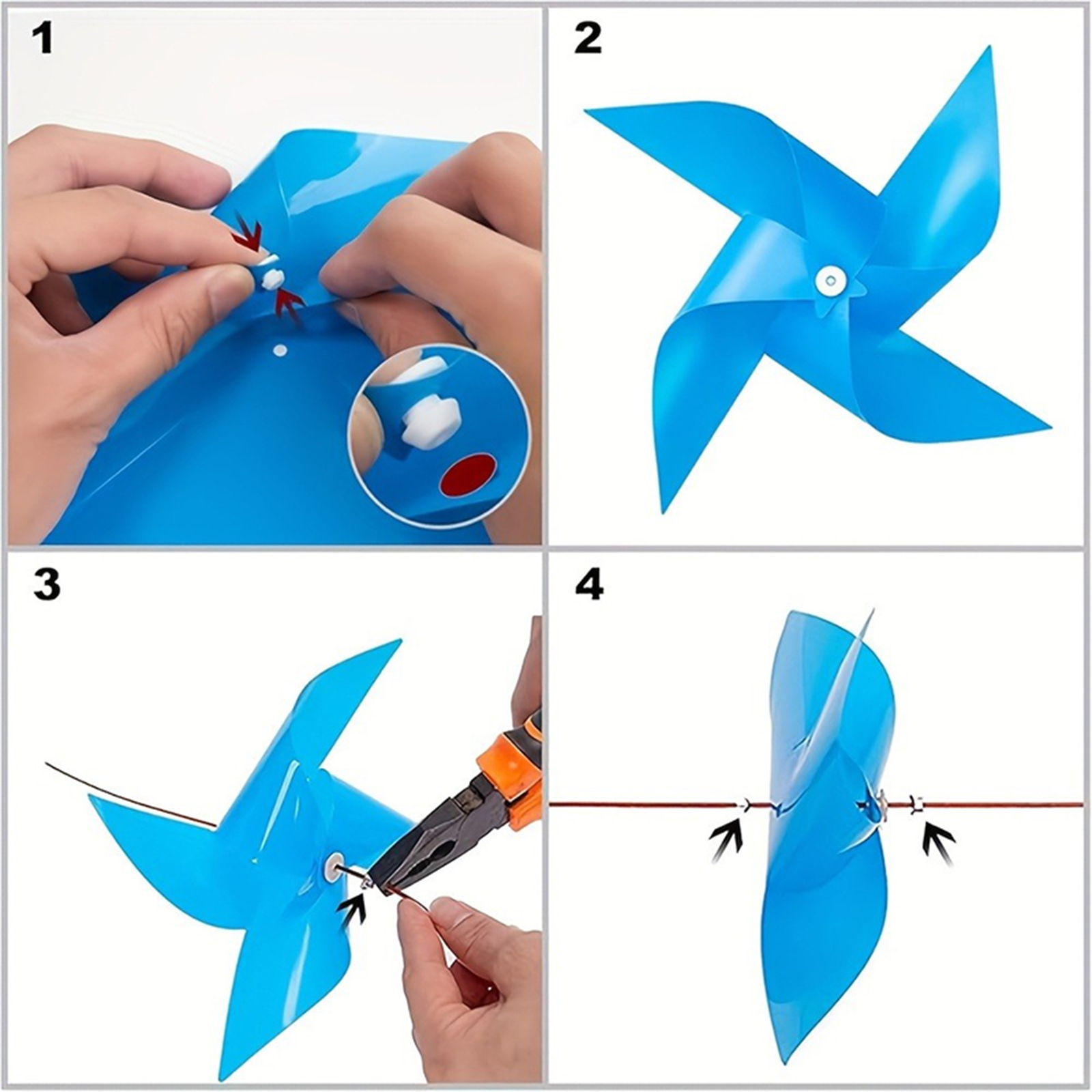 1

2

3

4