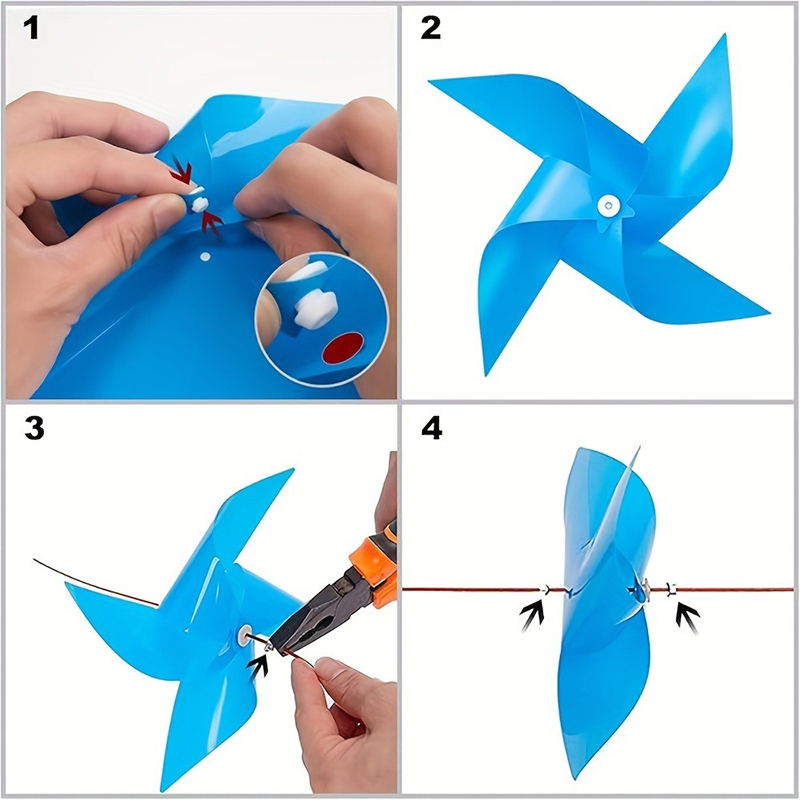 1

2

3

4