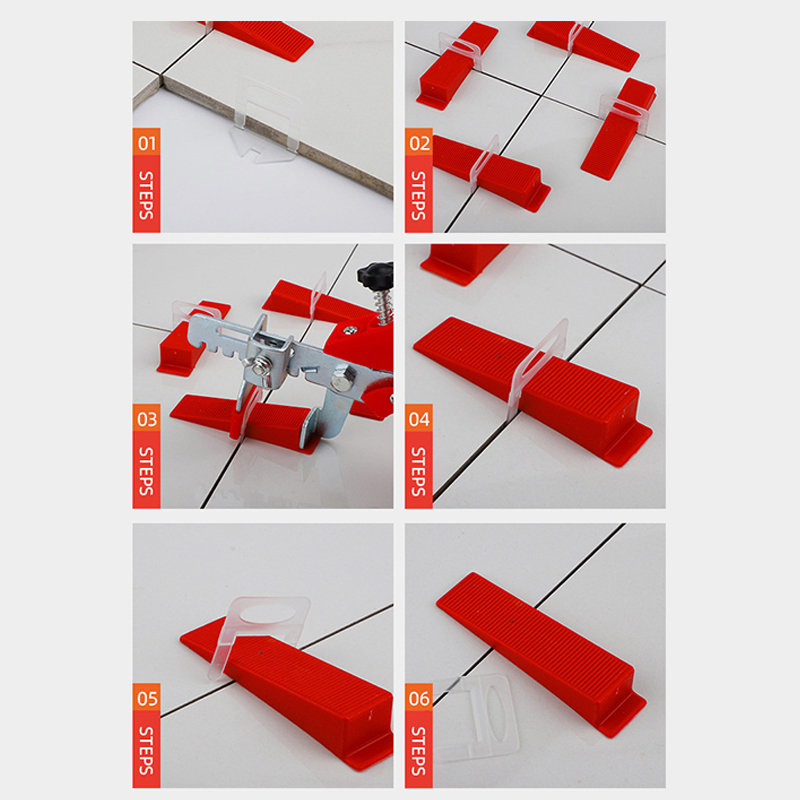 01
STEPS

02
STEPS

03
STEPS

04
STEPS

05
STEPS

06
STEPS