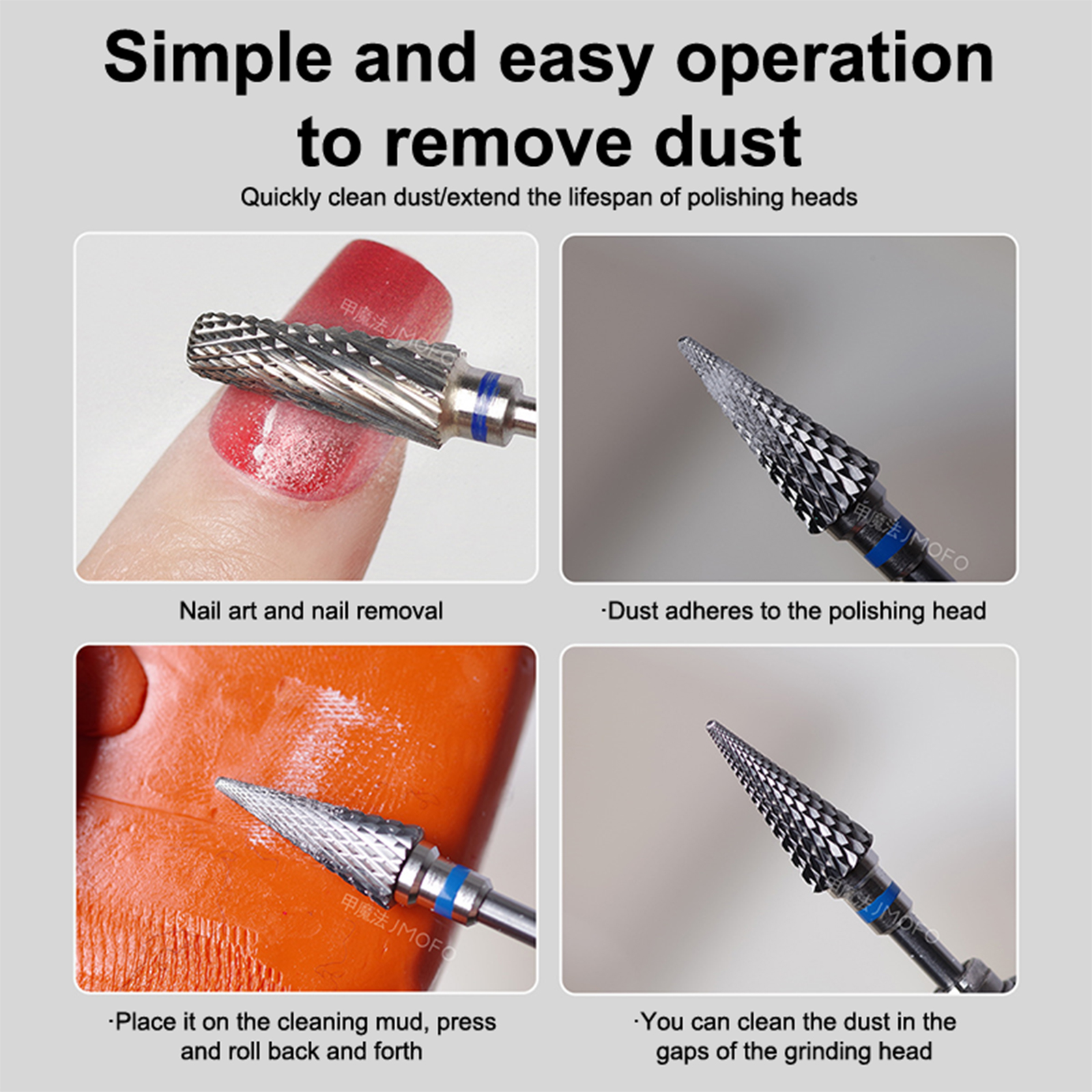 Simple and easy operation to remove dust

Quickly clean dust/extend the lifespan of polishing heads

甲魔法 JMOFO

Nail art and nail removal

甲魔法 JMOFO

·Dust adheres to the polishing head

甲魔法 JMOFO

·Place it on the cleaning mud, press and roll back and forth

甲魔法 JMOFO

·You can clean the dust in the gaps of the grinding head