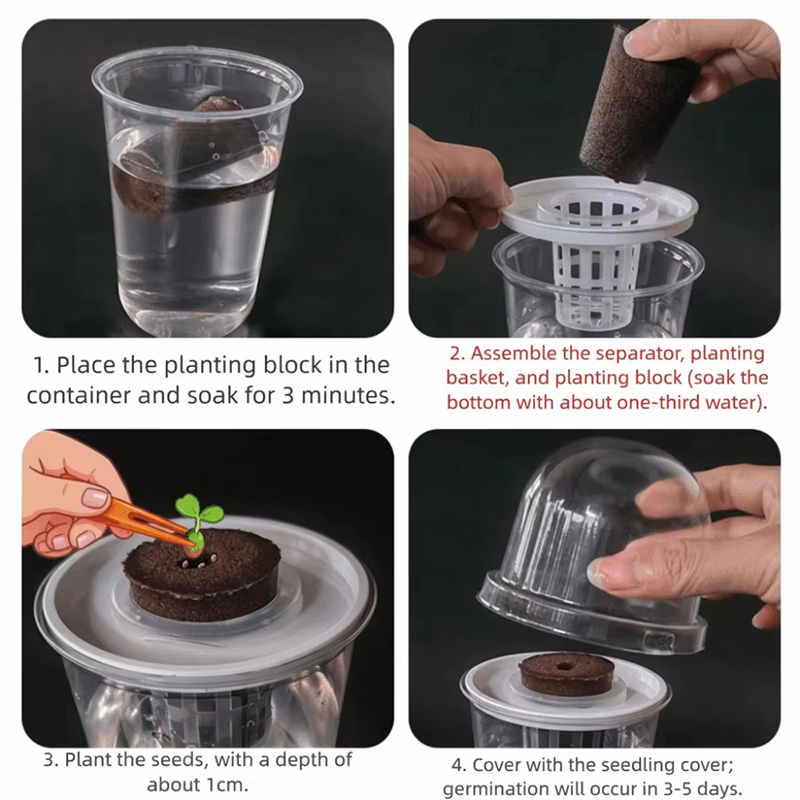 1. Place the planting block in the container and soak for 3 minutes.

2. Assemble the separator, planting basket, and planting block (soak the bottom with about one-third water).

3. Plant the seeds, with a depth of about 1cm.

4. Cover with the seedling cover; germination will occur in 3-5 days.