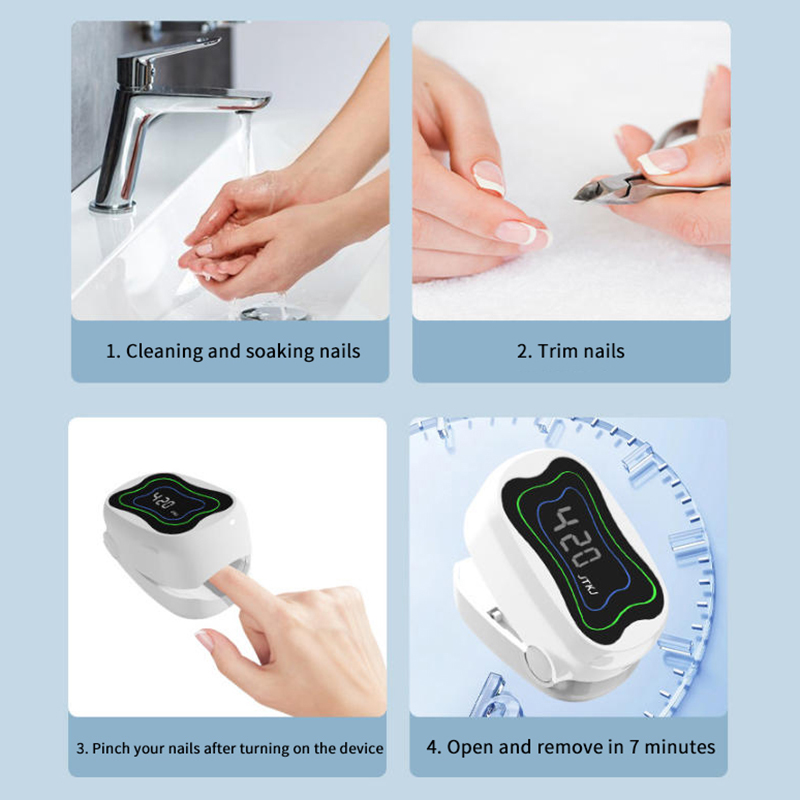 1. Cleaning and soaking nails

2. Trim nails

420

3. Pinch your nails after turning on the device

420 JTKJ

4. Open and remove in 7 minutes