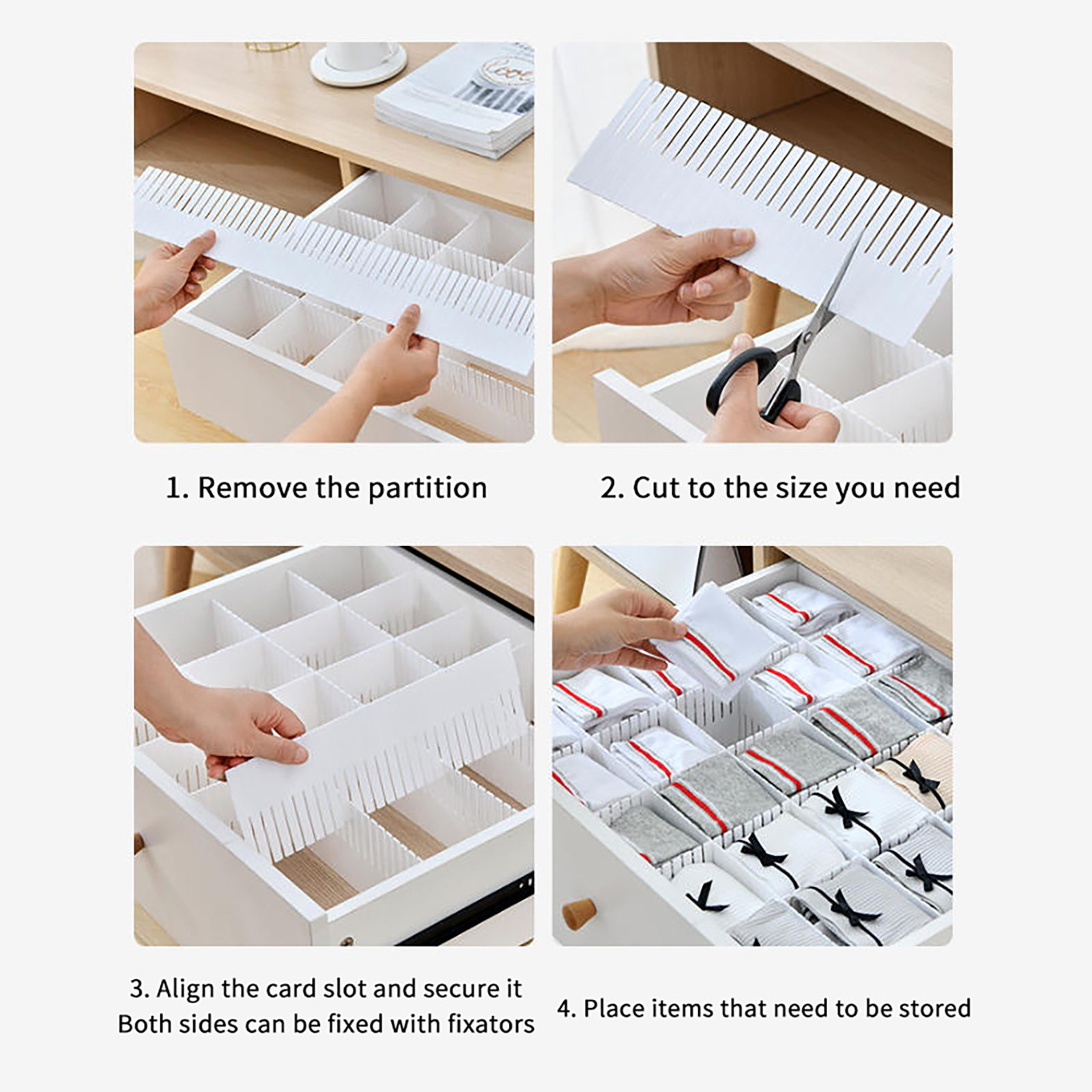 1. Remove the partition

2. Cut to the size you need

3. Align the card slot and secure it
Both sides can be fixed with fixators

4. Place items that need to be stored