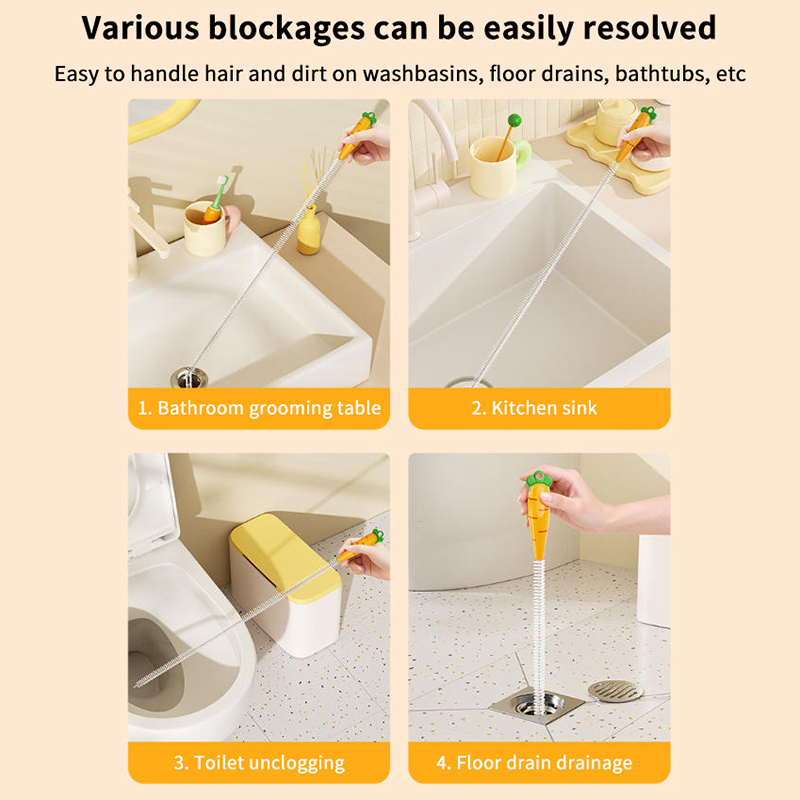 Various blockages can be easily resolved

Easy to handle hair and dirt on washbasins, floor drains, bathtubs, etc

1. Bathroom grooming table

2. Kitchen sink

3. Toilet unclogging

4. Floor drain drainage