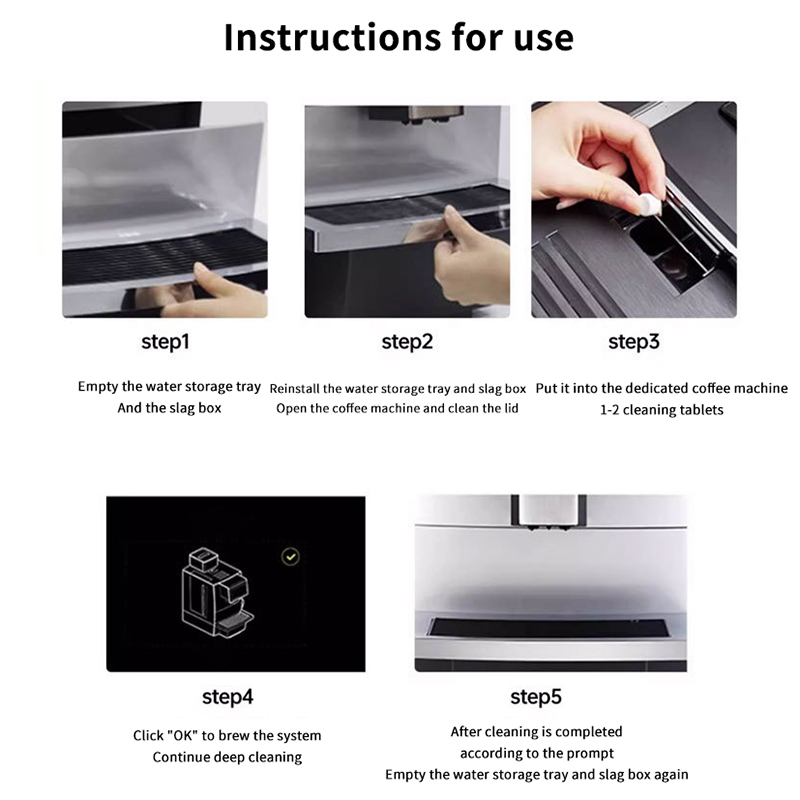 Instructions for use

step1

Empty the water storage tray
And the slag box

step2

Reinstall the water storage tray and slag box
Open the coffee machine and clean the lid

step3

Put it into the dedicated coffee machine
1-2 cleaning tablets

step4

Click "OK" to brew the system
Continue deep cleaning

step5

After cleaning is completed
according to the prompt
Empty the water storage tray and slag box again