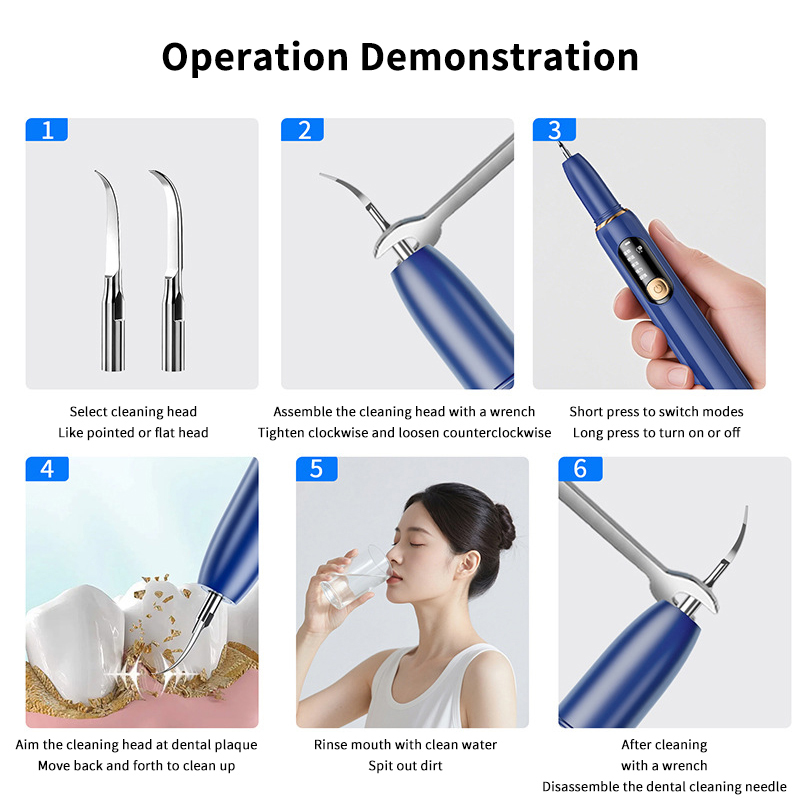 Operation Demonstration

1

Select cleaning head
Like pointed or flat head

2

Assemble the cleaning head with a wrench
Tighten clockwise and loosen counterclockwise

3

Short press to switch modes
Long press to turn on or off

4

Aim the cleaning head at dental plaque
Move back and forth to clean up

5

Rinse mouth with clean water
Spit out dirt

6

After cleaning
with a wrench
Disassemble the dental cleaning needle