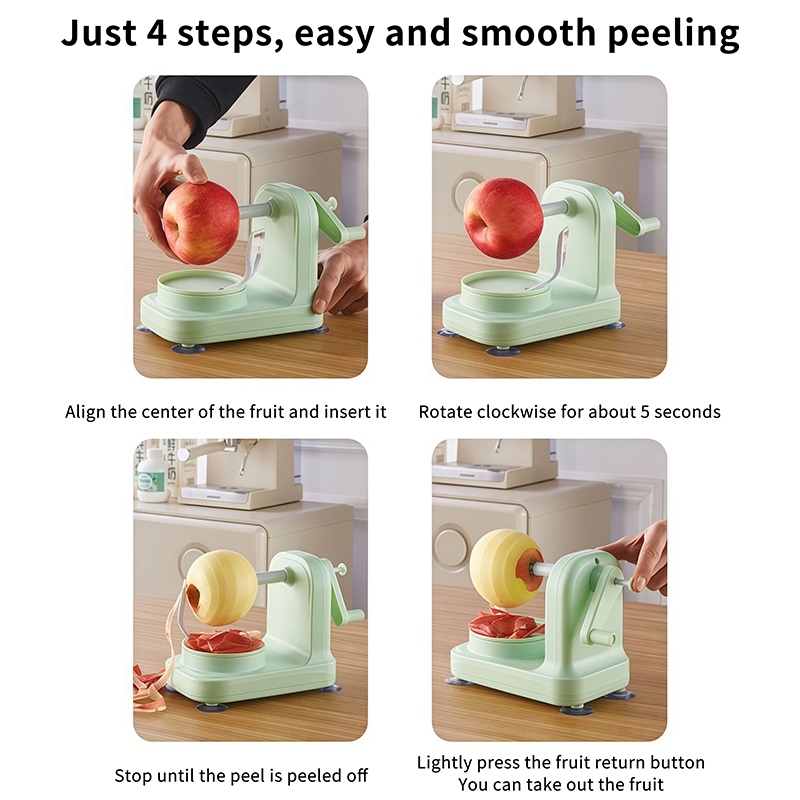 Just 4 steps, easy and smooth peeling

Align the center of the fruit and insert it

Rotate clockwise for about 5 seconds

Stop until the peel is peeled off

Lightly press the fruit return button
You can take out the fruit