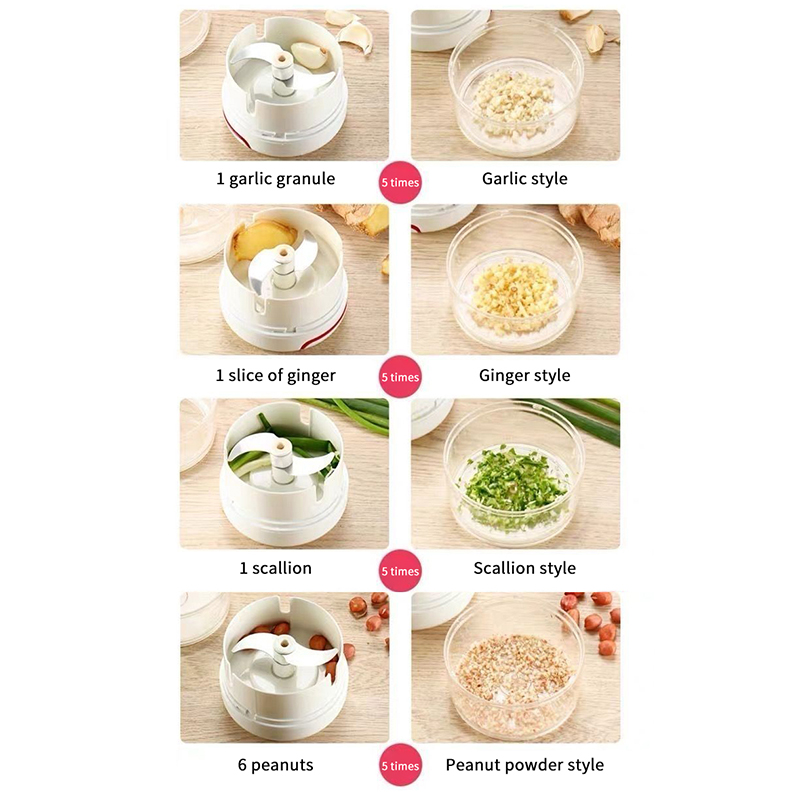 1 garlic granule
5 times
Garlic style

1 slice of ginger
5 times
Ginger style

1 scallion
5 times
Scallion style

6 peanuts
5 times
Peanut powder style