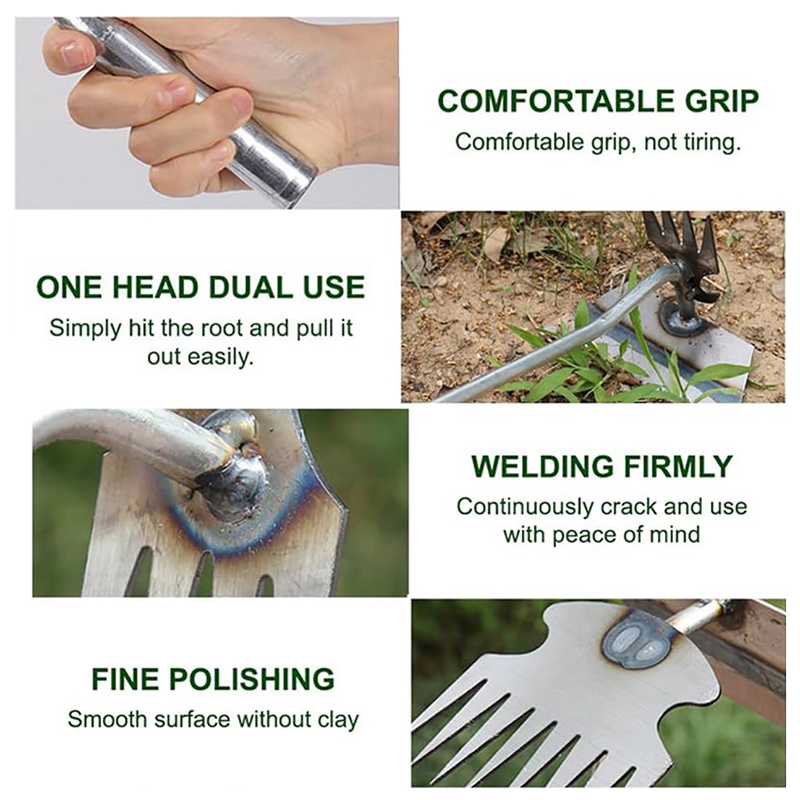 COMFORTABLE GRIP
Comfortable grip, not tiring.

ONE HEAD DUAL USE
Simply hit the root and pull it out easily.

WELDING FIRMLY
Continuously crack and use with peace of mind

FINE POLISHING
Smooth surface without clay