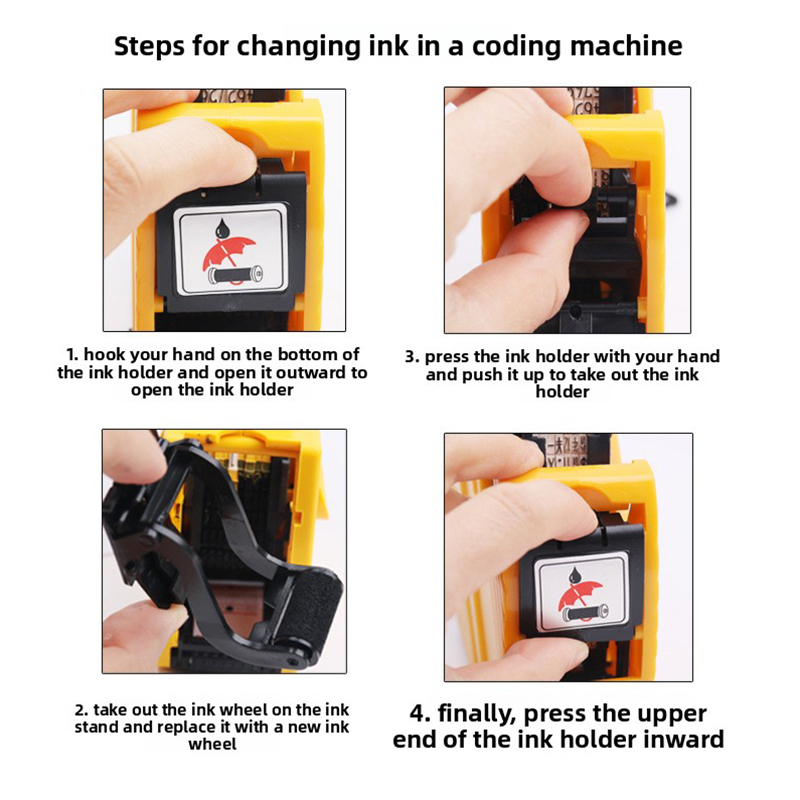 Steps for changing ink in a coding machine

1. hook your hand on the bottom of the ink holder and open it outward to open the ink holder

3. press the ink holder with your hand and push it up to take out the ink holder

2. take out the ink wheel on the ink stand and replace it with a new ink wheel

4. finally, press the upper end of the ink holder inward