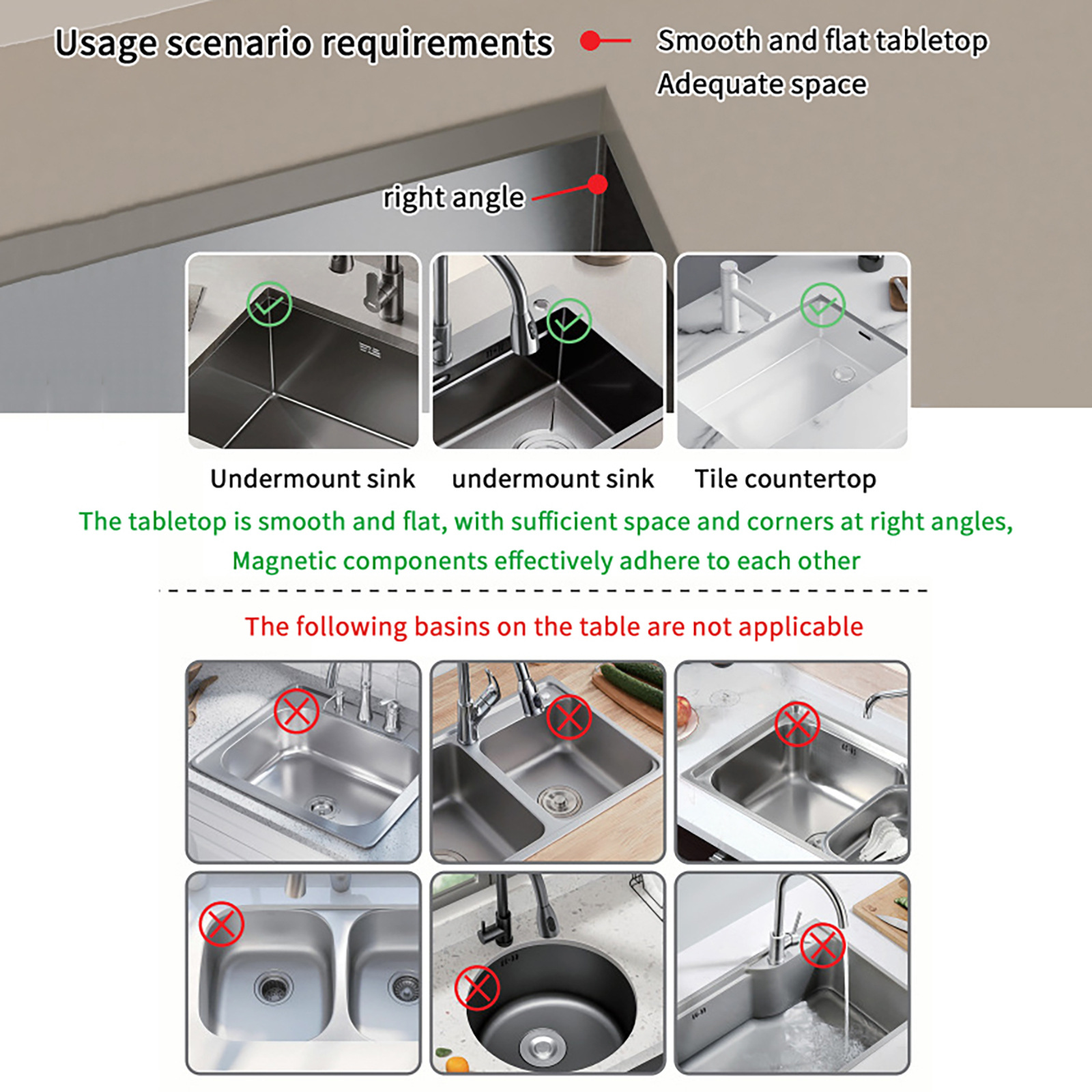 Usage scenario requirements

Smooth and flat tabletop
Adequate space

right angle

Undermount sink

undermount sink

Tile countertop

The tabletop is smooth and flat, with sufficient space and corners at right angles,
Magnetic components effectively adhere to each other

The following basins on the table are not applicable