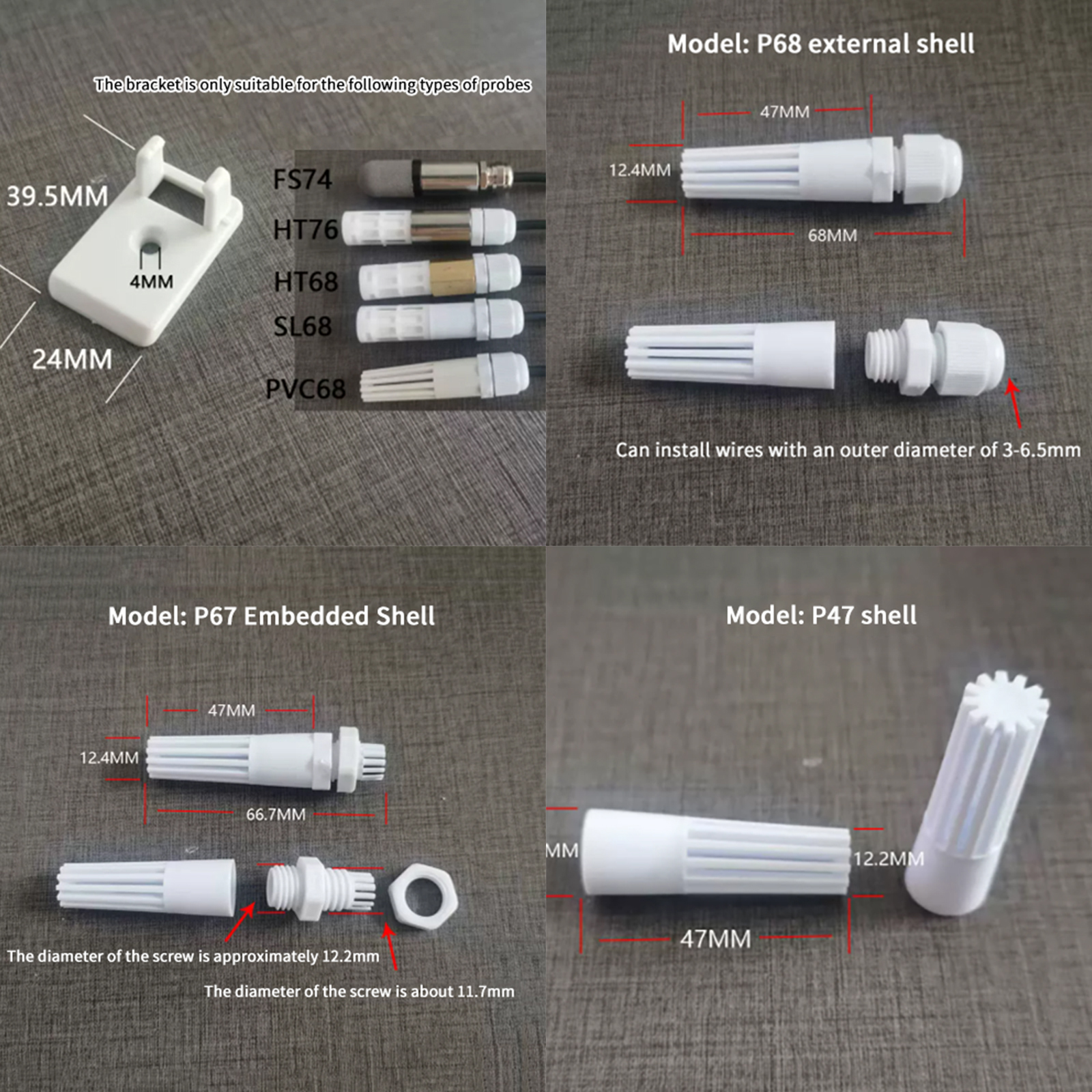 The bracket is only suitable for the following types of probes

39.5MM

4MM

24MM

FS74

HT76

HT68

SL68

PVC68

Model: P68 external shell

47MM

12.4MM

68MM

Can install wires with an outer diameter of 3-6.5mm

Model: P67 Embedded Shell

47MM

12.4MM

66.7MM

The diameter of the screw is approximately 12.2mm

The diameter of the screw is about 11.7mm

Model: P47 shell

MM

12.2MM

47MM