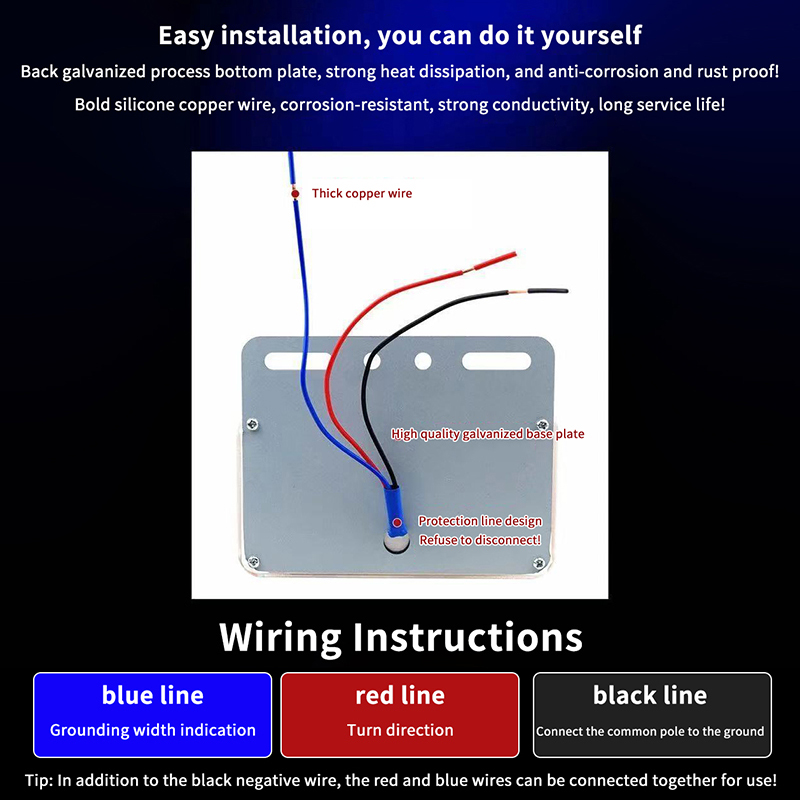 Easy installation, you can do it yourself

Back galvanized process bottom plate, strong heat dissipation, and anti-corrosion and rust proof!

Bold silicone copper wire, corrosion-resistant, strong conductivity, long service life!

Thick copper wire

High quality galvanized base plate

Protection line design
Refuse to disconnect!

Wiring Instructions

blue line
Grounding width indication

red line
Turn direction

black line
Connect the common pole to the ground

Tip: In addition to the black negative wire, the red and blue wires can be connected together for use!