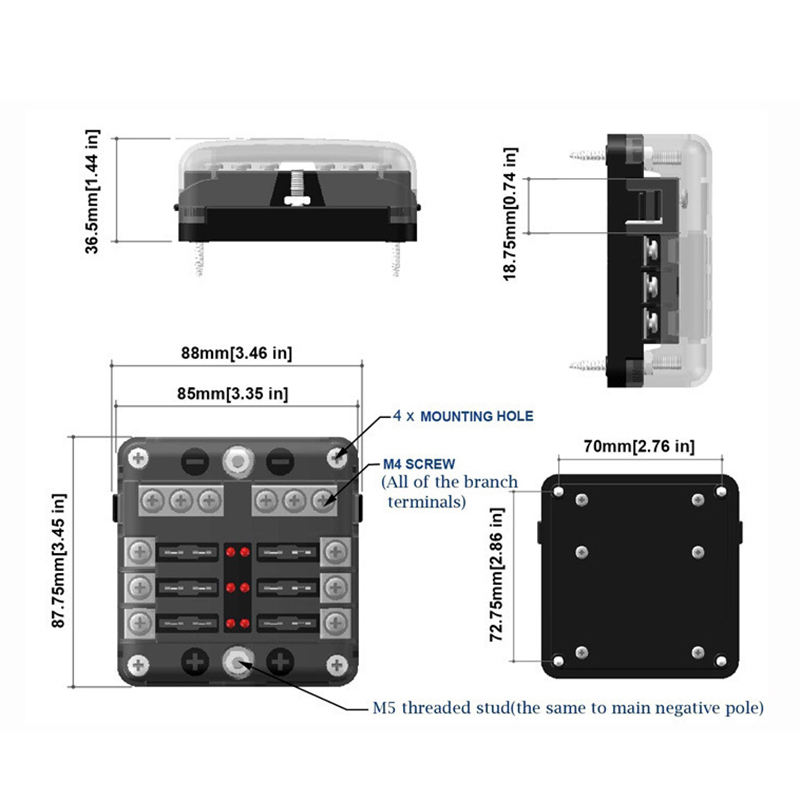 36.5mm[1.44 in]

18.75mm[0.74 in]

88mm[3.46 in]

85mm[3.35 in]

4 x MOUNTING HOLE

M4 SCREW
(All of the branch terminals)

87.75mm[3.45 in]

70mm[2.76 in]

72.75mm[2.86 in]

M5 threaded stud(the same to main negative pole)