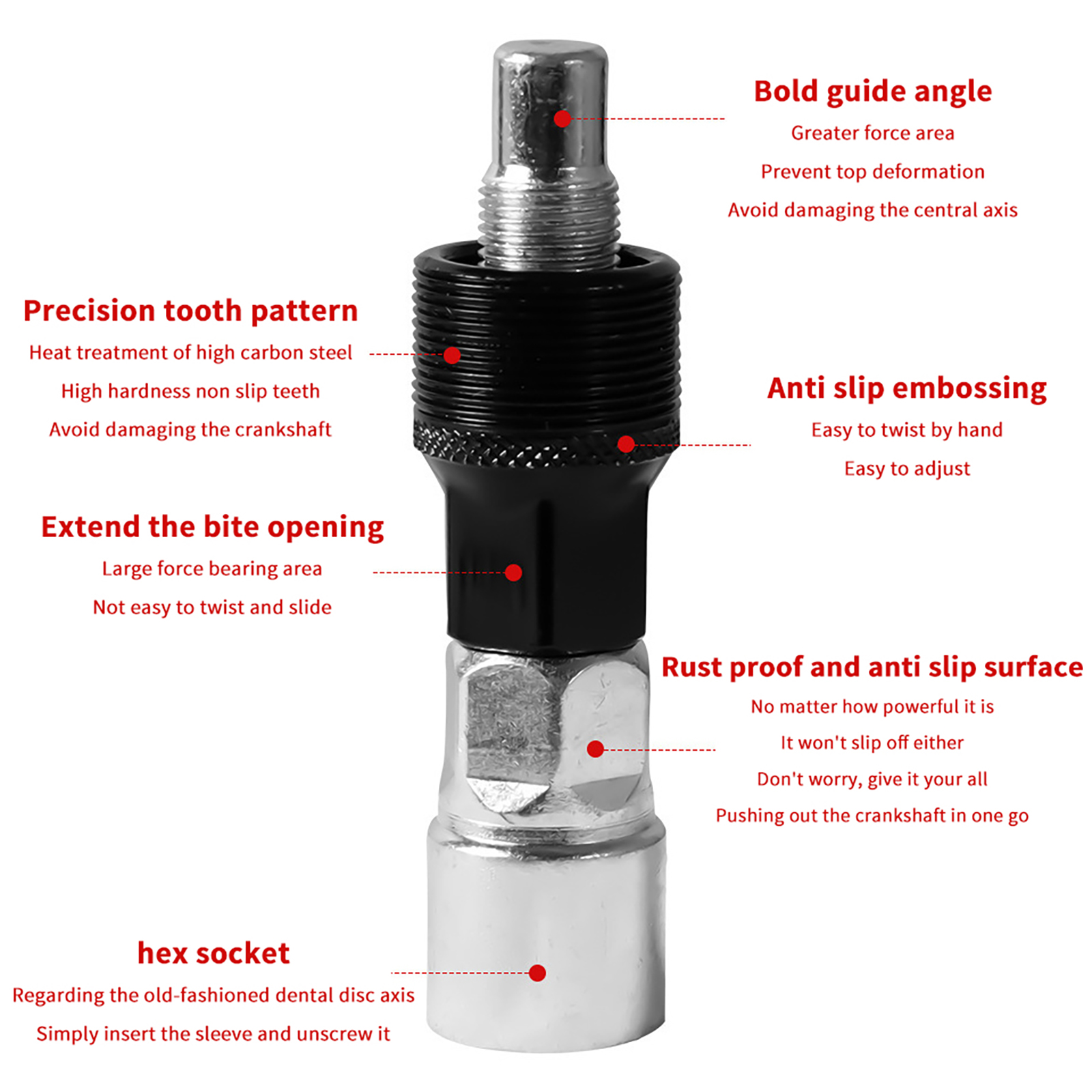 Bold guide angle
Greater force area
Prevent top deformation
Avoid damaging the central axis

Precision tooth pattern
Heat treatment of high carbon steel
High hardness non slip teeth
Avoid damaging the crankshaft

Anti slip embossing
Easy to twist by hand
Easy to adjust

Extend the bite opening
Large force bearing area
Not easy to twist and slide

Rust proof and anti slip surface
No matter how powerful it is
It won't slip off either
Don't worry, give it your all
Pushing out the crankshaft in one go

hex socket
Regarding the old-fashioned dental disc axis
Simply insert the sleeve and unscrew it