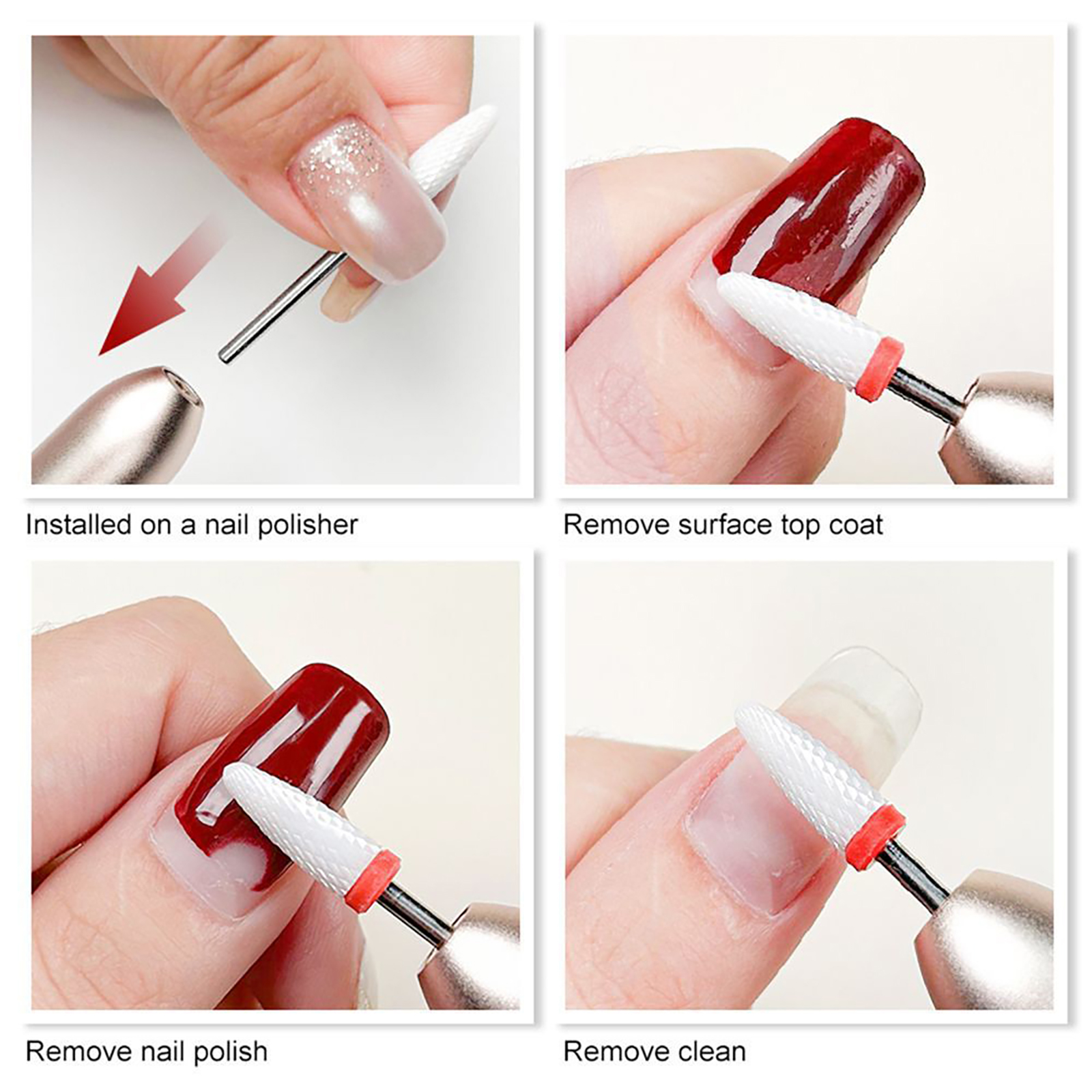 Installed on a nail polisher

Remove surface top coat

Remove nail polish

Remove clean