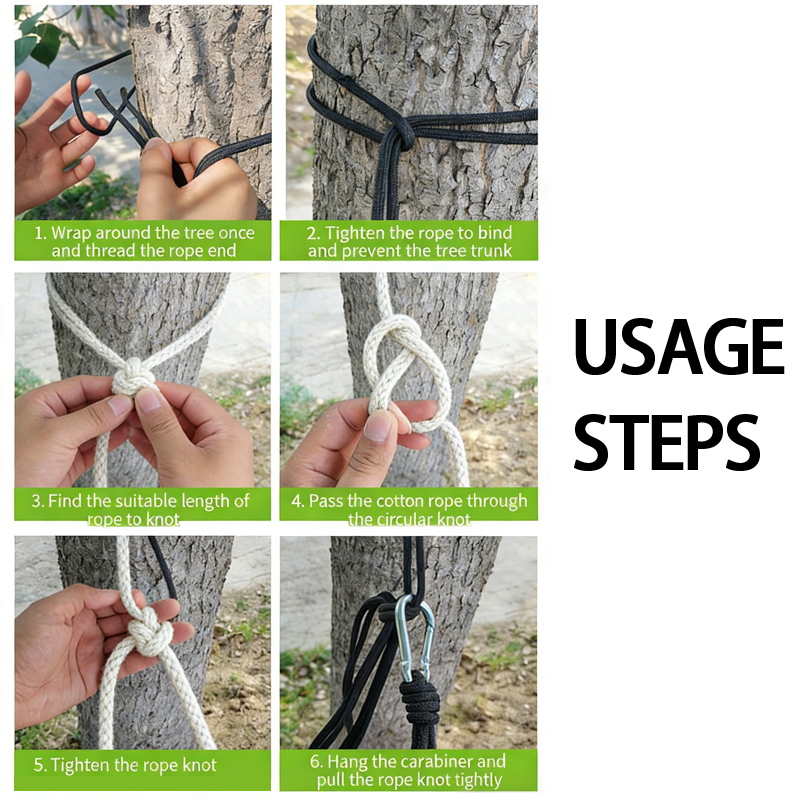 1. Wrap around the tree once and thread the rope end

2. Tighten the rope to bind and prevent the tree trunk

3. Find the suitable length of rope to knot

4. Pass the cotton rope through the circular knot

5. Tighten the rope knot

6. Hang the carabiner and pull the rope knot tightly

USAGE STEPS