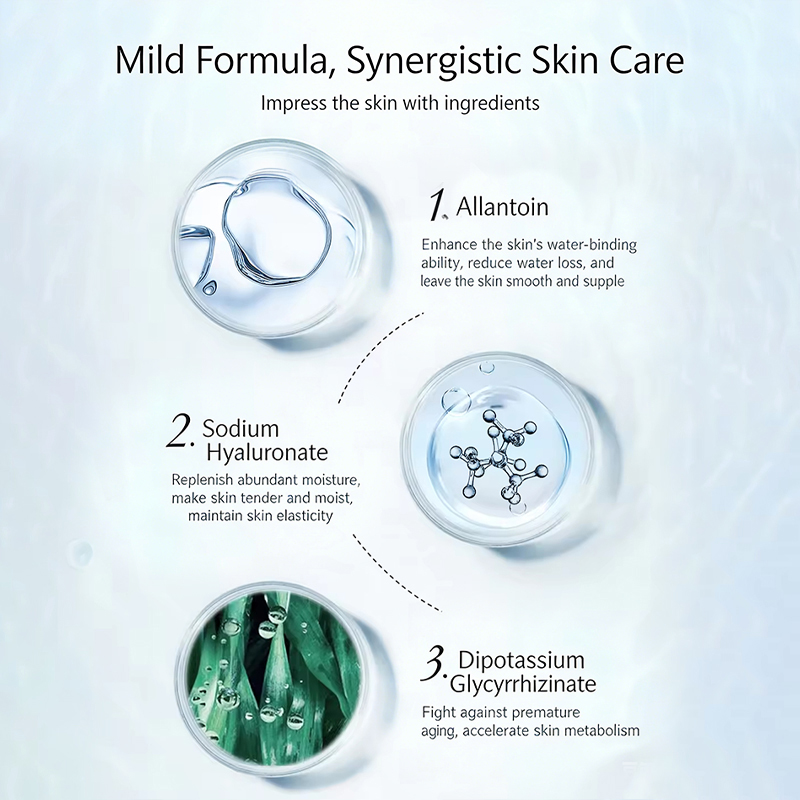 Mild Formula, Synergistic Skin Care

Impress the skin with ingredients

1. Allantoin

Enhance the skin's water-binding ability, reduce water loss, and leave the skin smooth and supple

2. Sodium Hyaluronate

Replenish abundant moisture, make skin tender and moist, maintain skin elasticity

3. Dipotassium Glycyrrhizinate

Fight against premature aging, accelerate skin metabolism