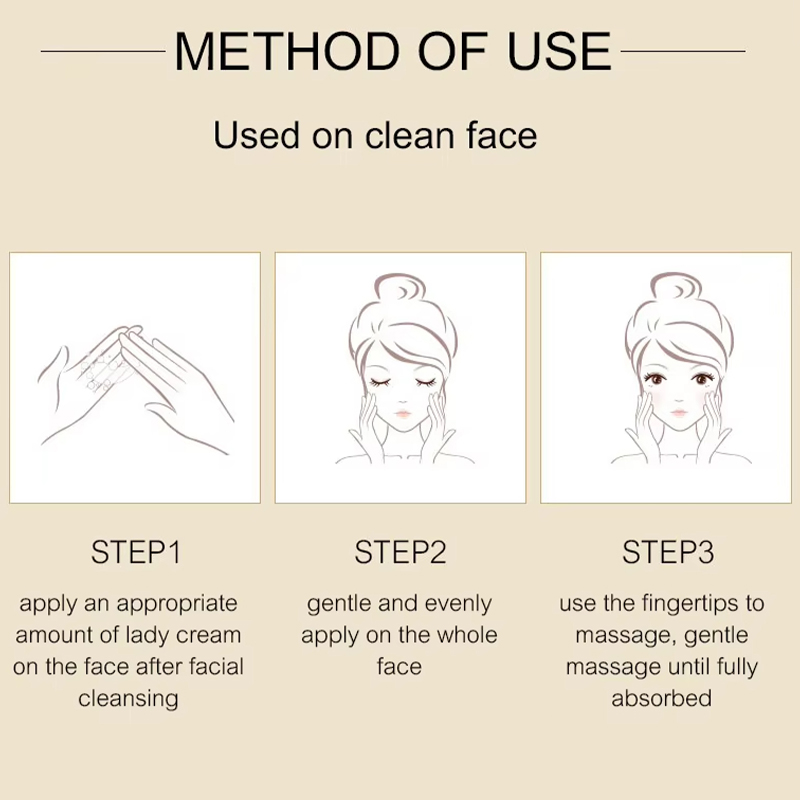 METHOD OF USE

Used on clean face

STEP1

apply an appropriate amount of lady cream on the face after facial cleansing

STEP2

gentle and evenly apply on the whole face

STEP3

use the fingertips to massage, gentle massage until fully absorbed