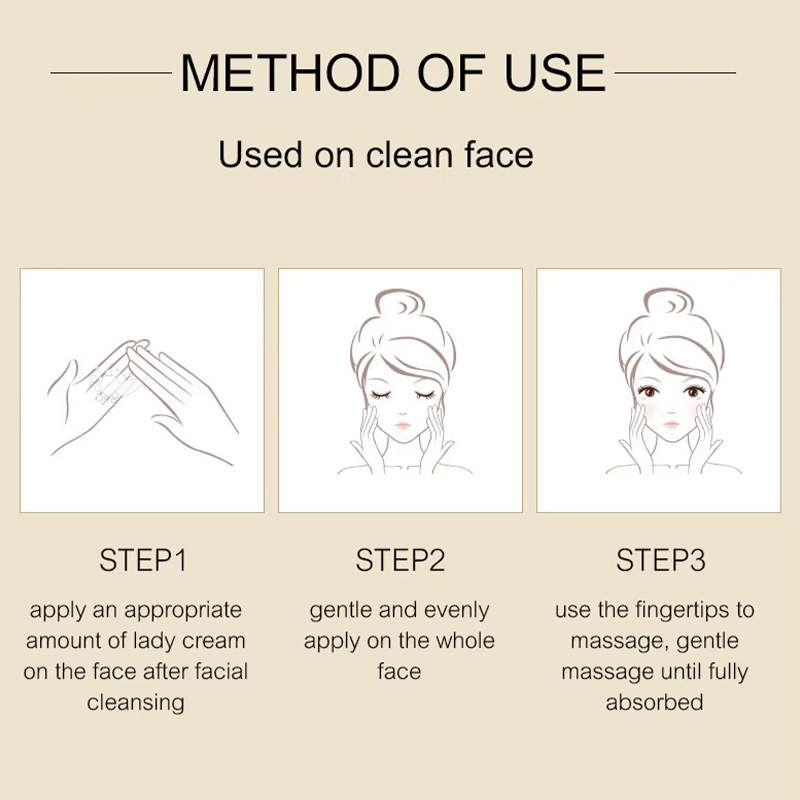 METHOD OF USE

Used on clean face

STEP1

apply an appropriate amount of lady cream on the face after facial cleansing

STEP2

gentle and evenly apply on the whole face

STEP3

use the fingertips to massage, gentle massage until fully absorbed