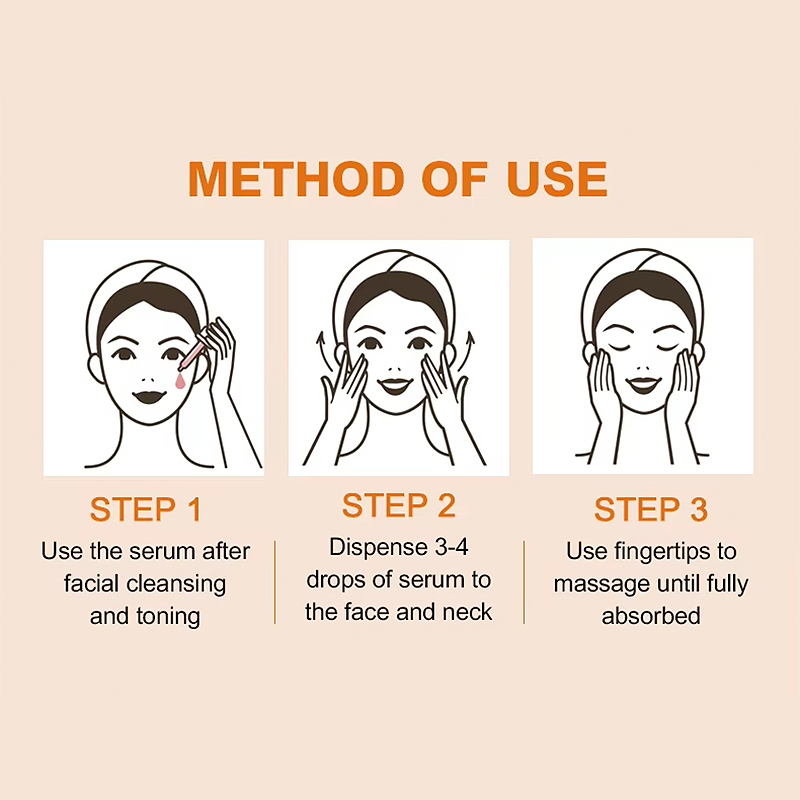 METHOD OF USE

STEP 1
Use the serum after facial cleansing and toning

STEP 2
Dispense 3-4 drops of serum to the face and neck

STEP 3
Use fingertips to massage until fully absorbed